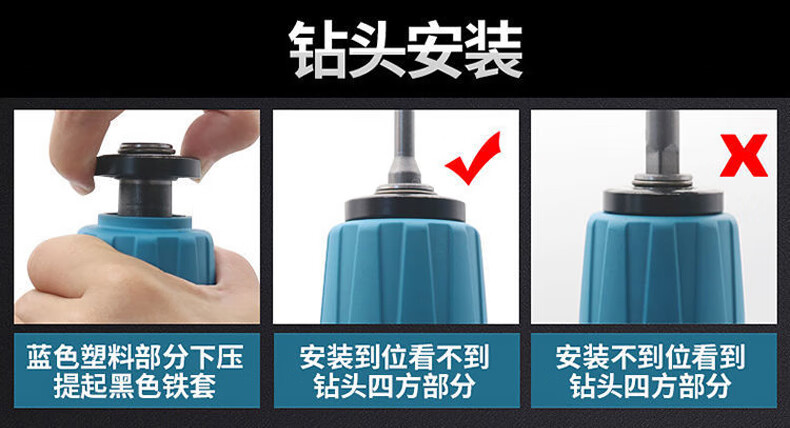 钻头安装

蓝色塑料部分下压
提起黑色铁套

安装到位看不到
钻头四方部分

安装不到位看到
钻头四方部分