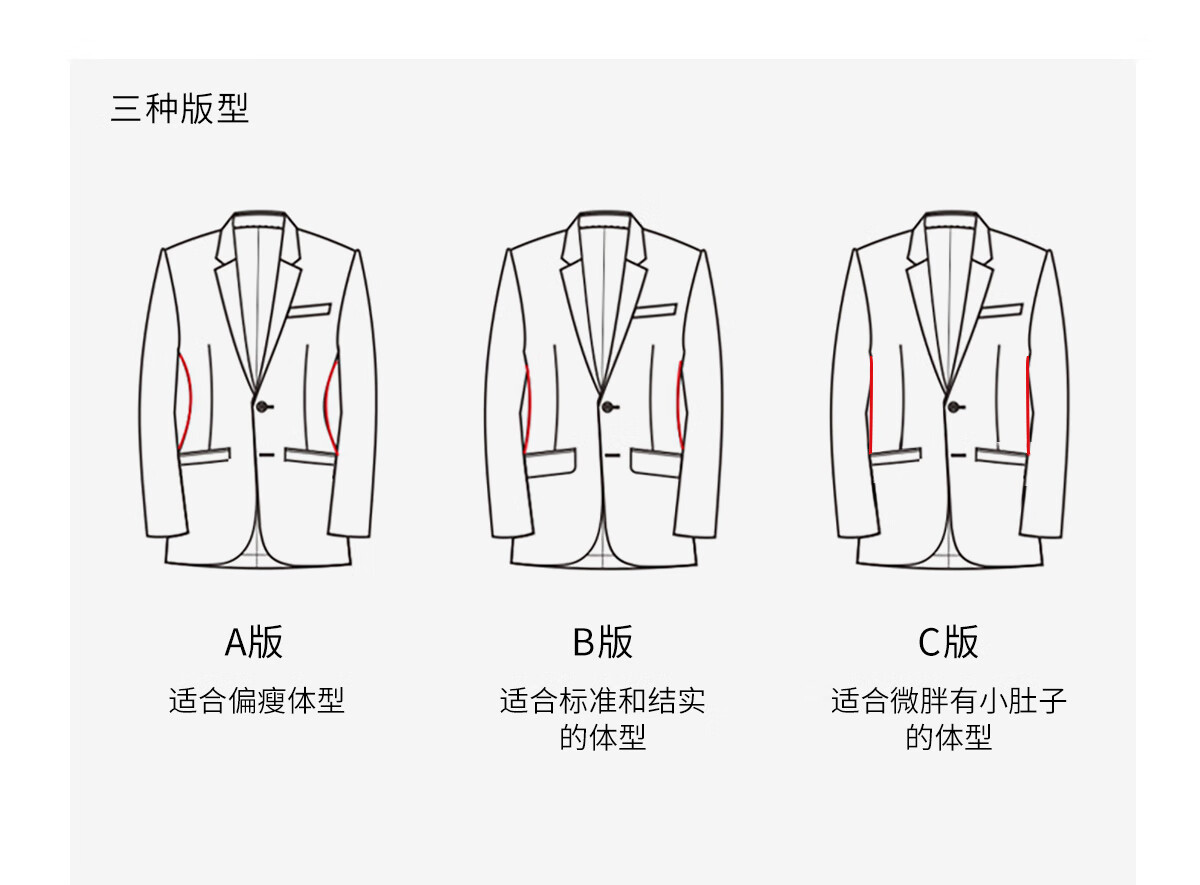 三种版型

A版
适合偏瘦体型

B版
适合标准和结实的体型

C版
适合微胖有小肚子的体型