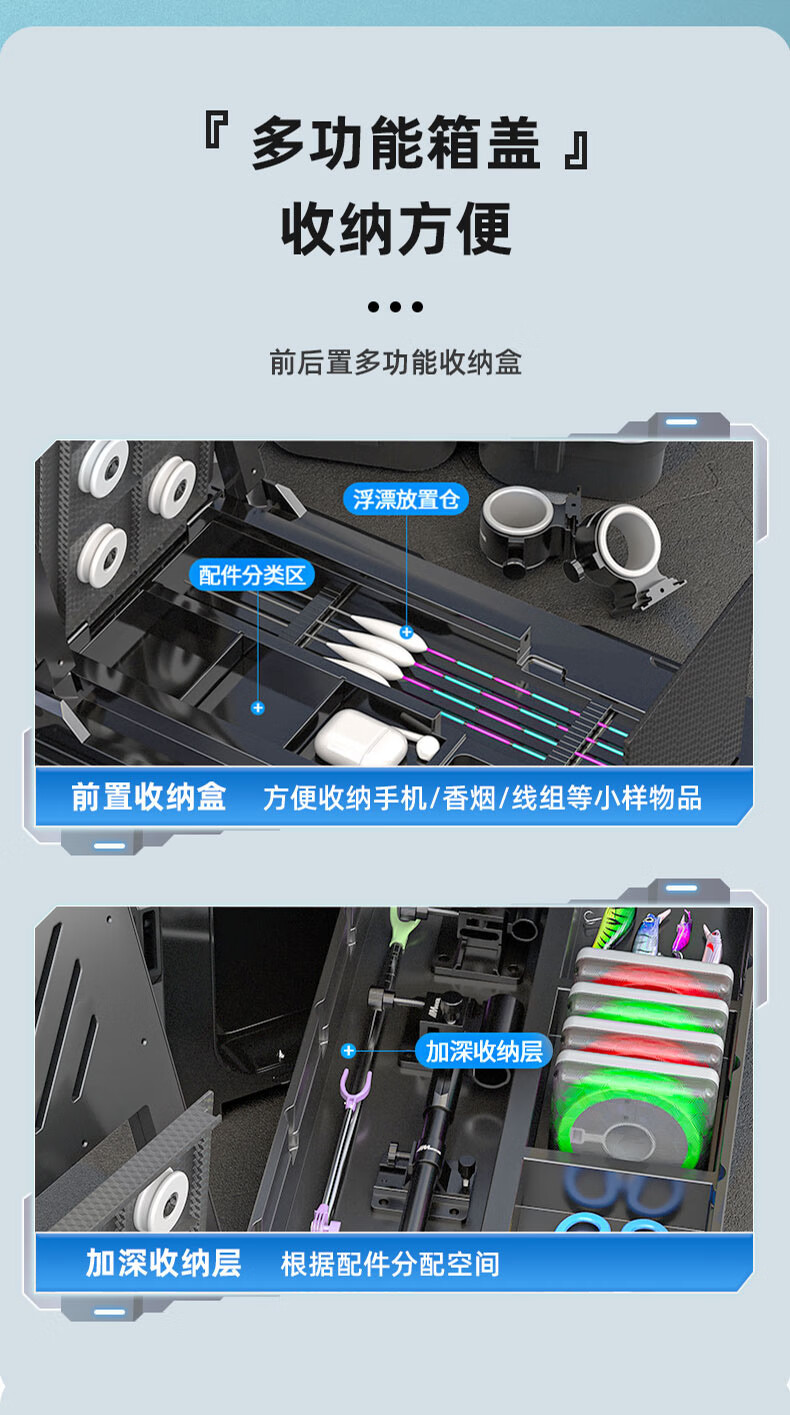 『 多功能箱盖 』
收纳方便

前后置多功能收纳盒

浮漂放置仓
配件分类区

前置收纳盒 方便收纳手机/香烟/线组等小样物品

加深收纳层

加深收纳层 根据配件分配空间