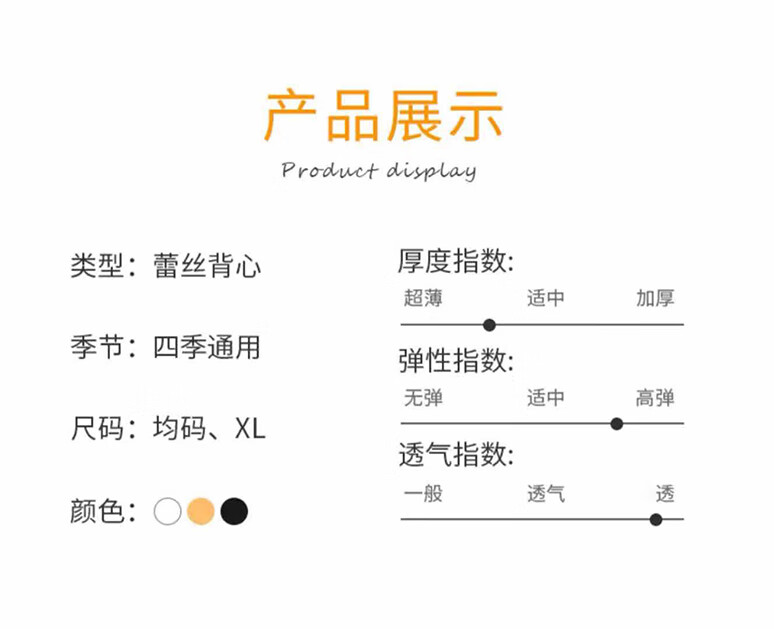 产品展示

Product display

类型：蕾丝背心

季节：四季通用

尺码：均码、XL

颜色：

厚度指数:

超薄 适中 加厚

弹性指数:

无弹 适中 高弹

透气指数:

一般 透气 透