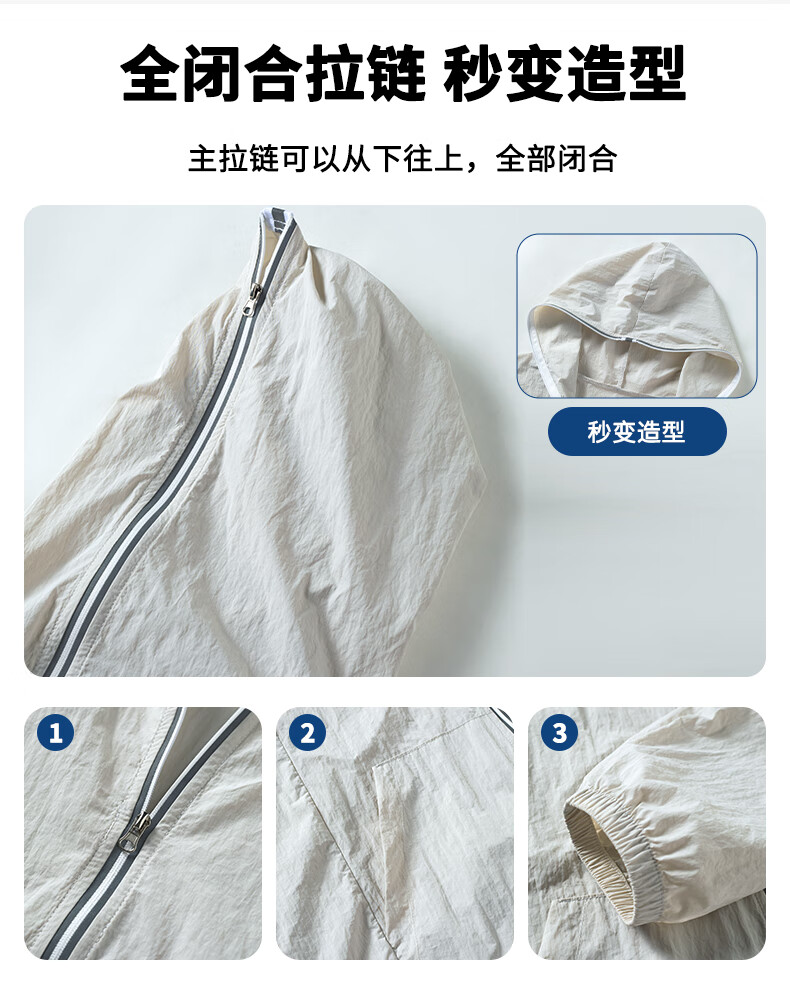 全闭合拉链 秒变造型

主拉链可以从下往上，全部闭合

秒变造型

1

2

3