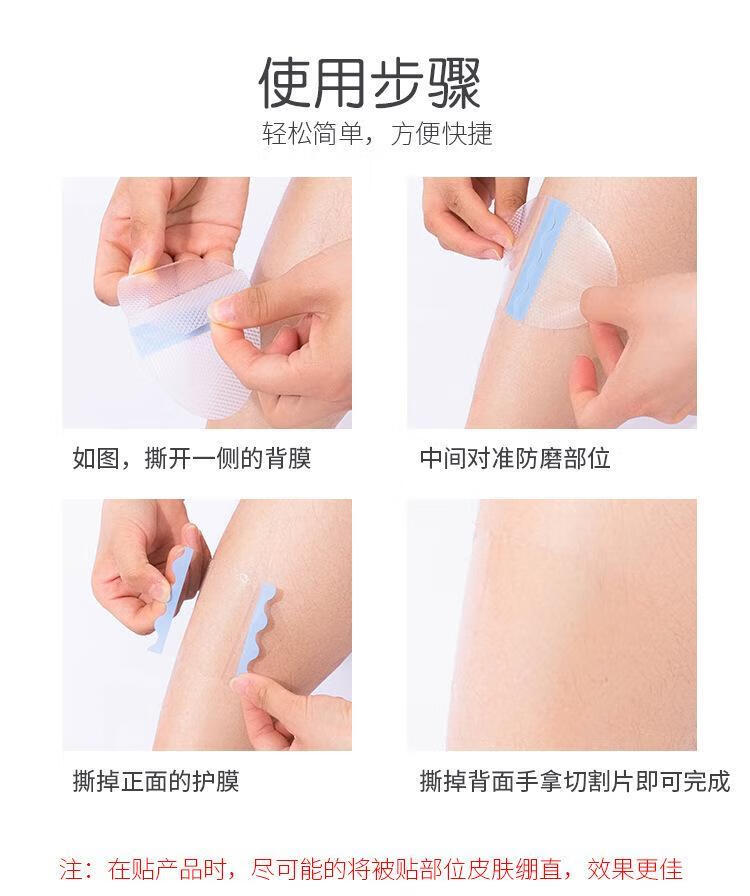 使用步骤

轻松简单，方便快捷

如图，撕开一侧的背膜

中间对准防磨部位

撕掉正面的护膜

撕掉背面手拿切割片即可完成

注：在贴产品时，尽可能的将被贴部位皮肤绷直，效果更佳