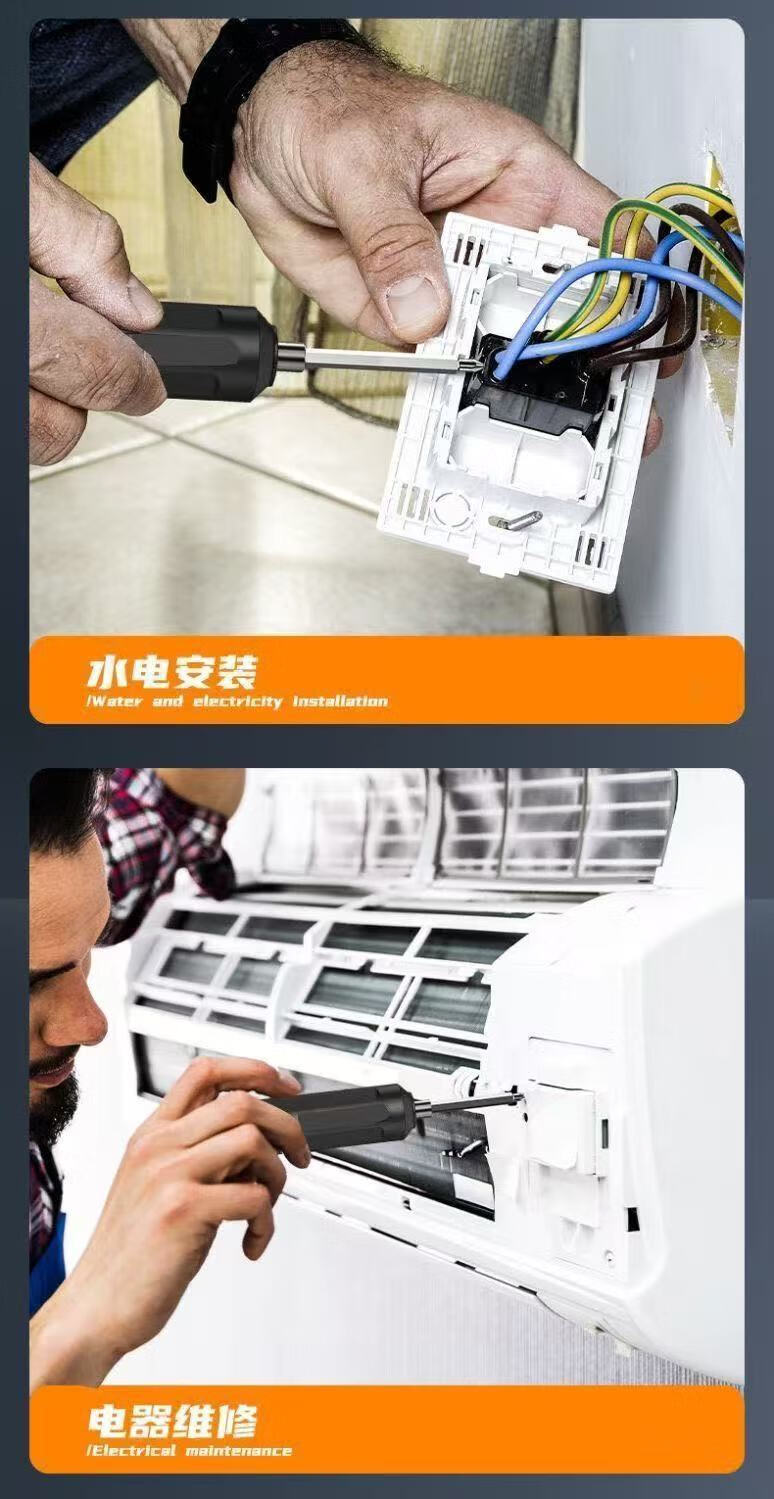 水电安装
/Water and electricity installation

电器维修
/Electrical maintenance