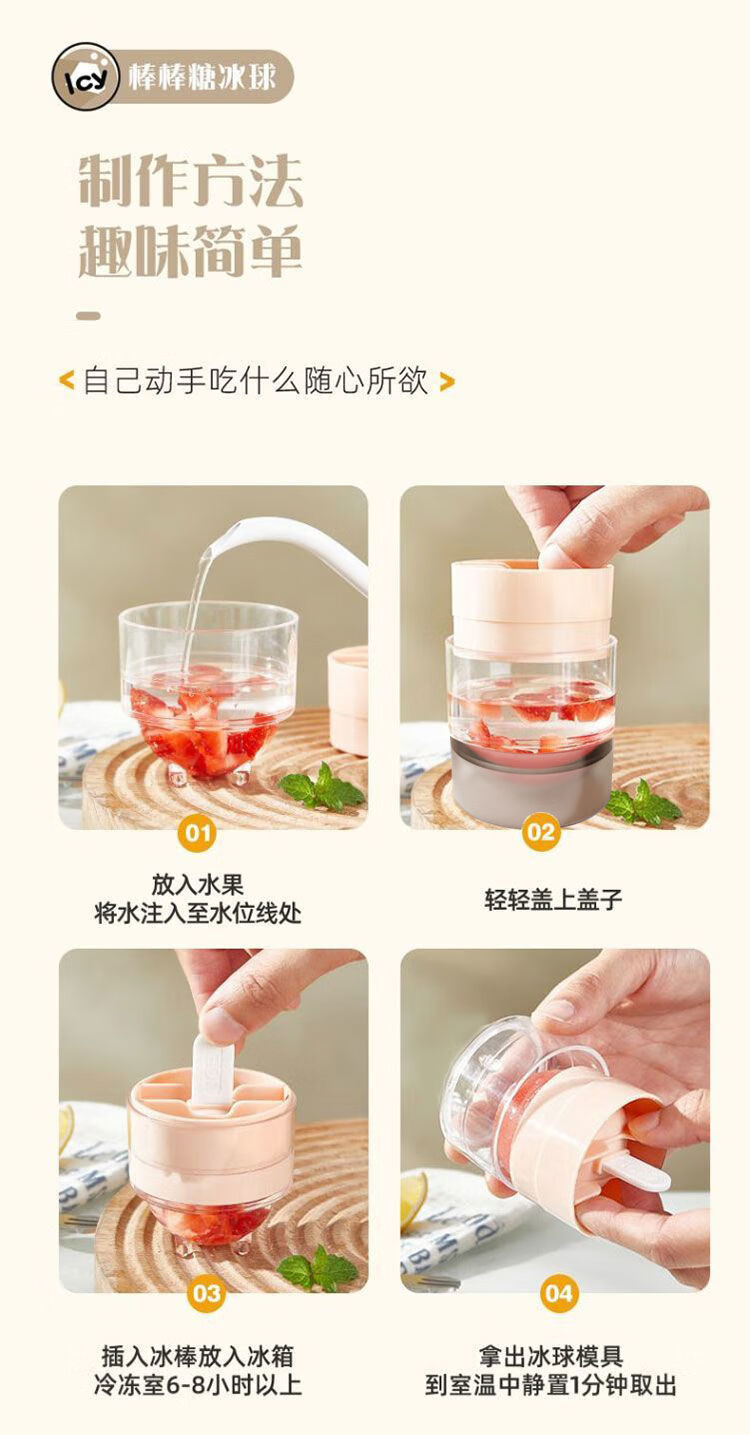 ICY 棒棒糖冰球

制作方法
趣味简单

< 自己动手吃什么随心所欲 >

01
放入水果
将水注入至水位线处

02
轻轻盖上盖子

03
插入冰棒放入冰箱
冷冻室6-8小时以上

04
拿出冰球模具
到室温中静置1分钟取出