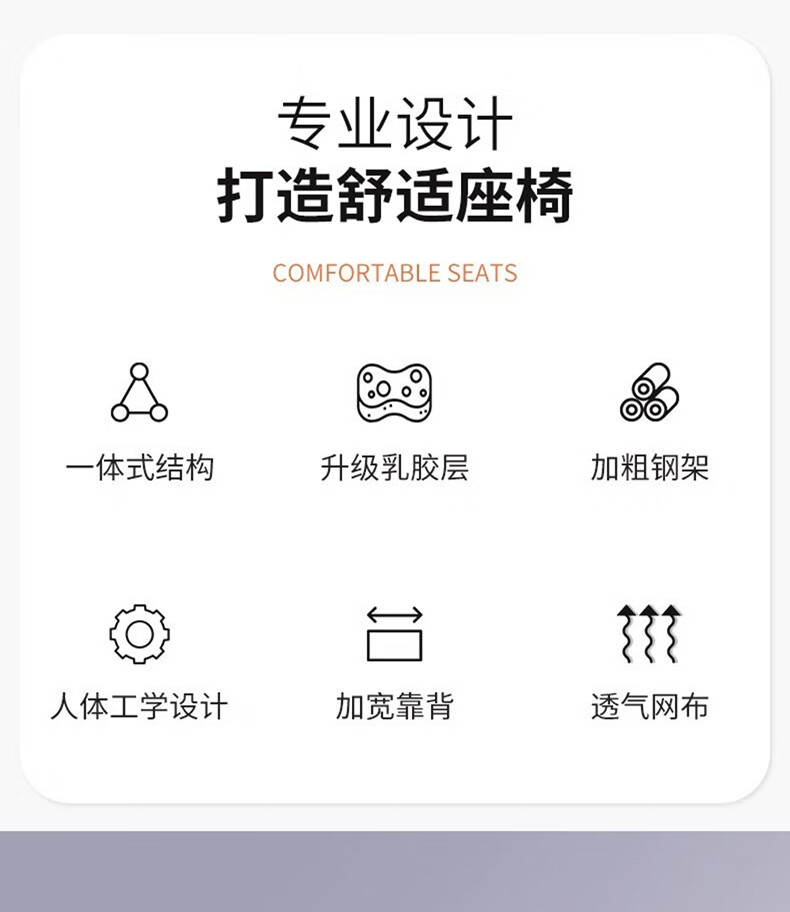 专业设计
打造舒适座椅

COMFORTABLE SEATS

一体式结构

升级乳胶层

加粗钢架

人体工学设计

加宽靠背

透气网布