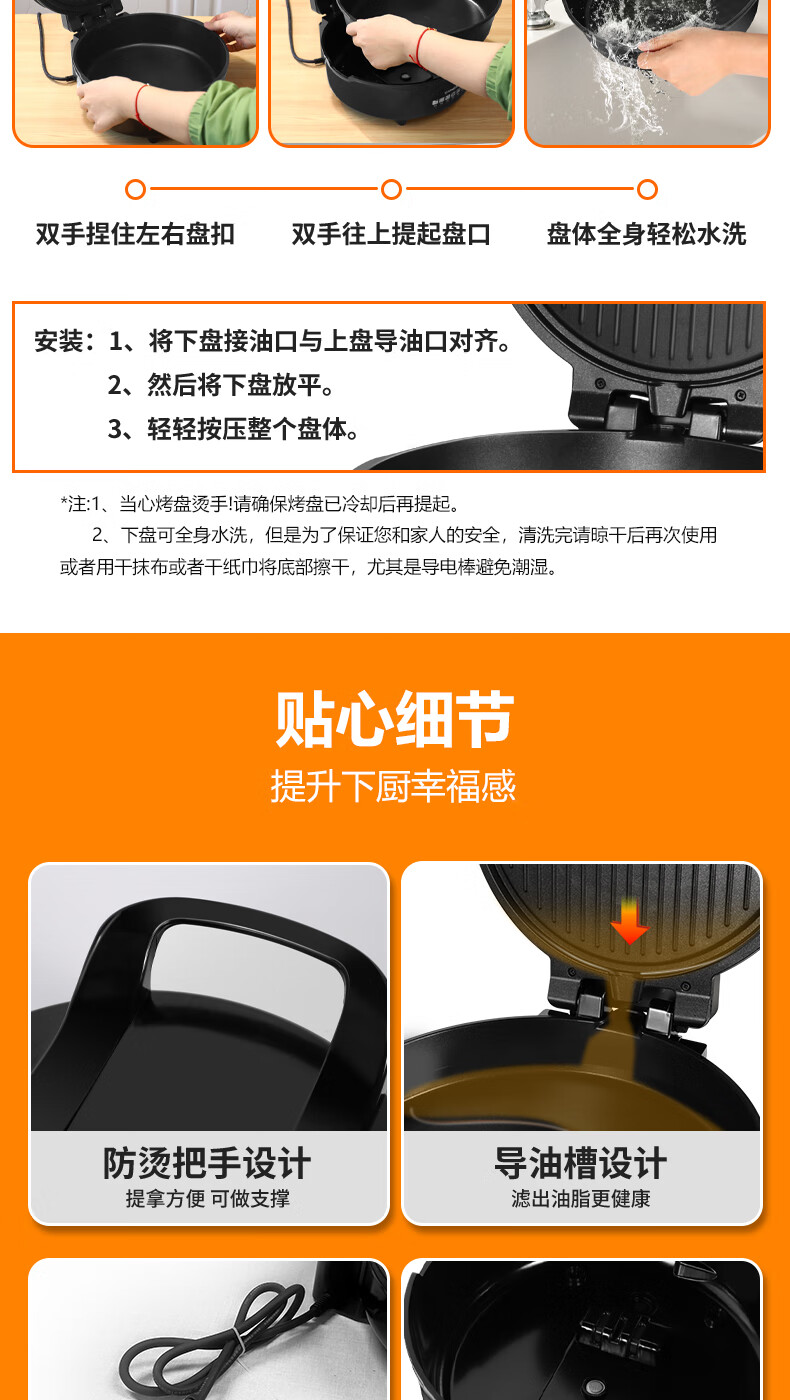 双手捏住左右盘扣

双手往上提起盘口

盘体全身轻松水洗

安装：1、将下盘接油口与上盘导油口对齐。
2、然后将下盘放平。
3、轻轻按压整个盘体。

*注:1、当心烤盘烫手!请确保烤盘已冷却后再提起。
2、下盘可全身水洗，但是为了保证您和家人的安全，清洗完请晾干后再次使用或者用干抹布或者干纸巾将底部擦干，尤其是导电棒避免潮湿。

贴心细节
提升下厨幸福感

防烫把手设计
提拿方便 可做支撑

导油槽设计
滤出油脂更健康