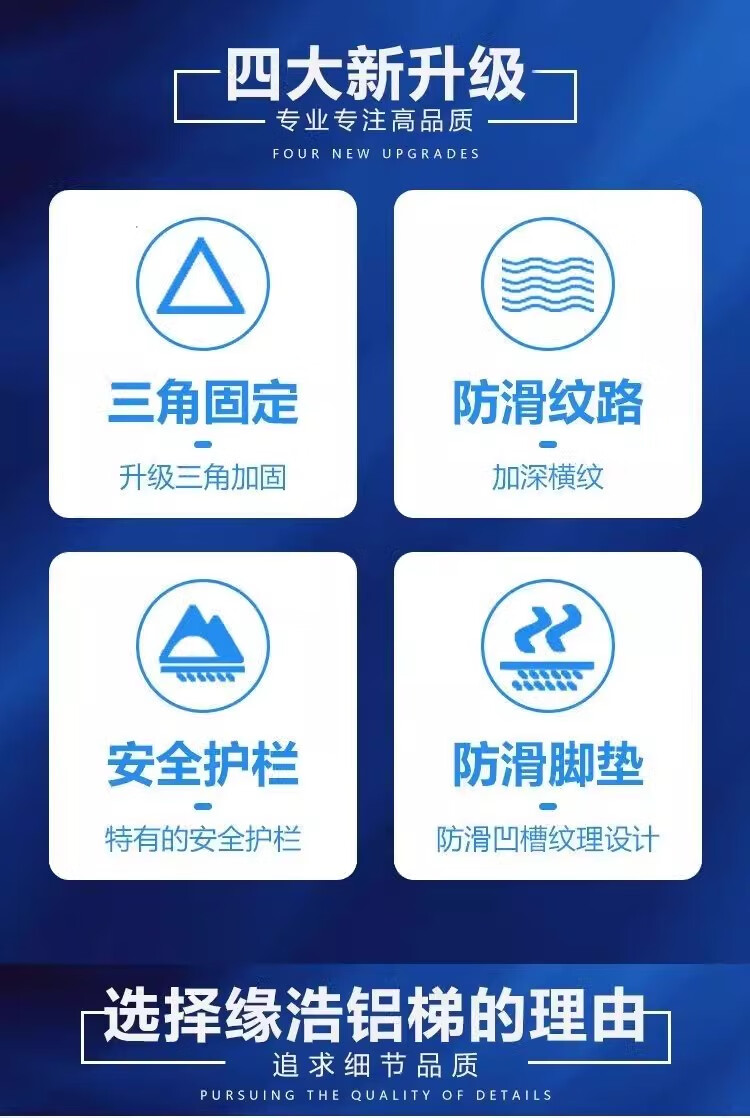 四大新升级
专业专注高品质
FOUR NEW UPGRADES

三角固定
升级三角加固

防滑纹路
加深横纹

安全护栏
特有的安全护栏

防滑脚垫
防滑凹槽纹理设计

选择缘浩铝梯的理由
追求细节品质
PURSUING THE QUALITY OF DETAILS