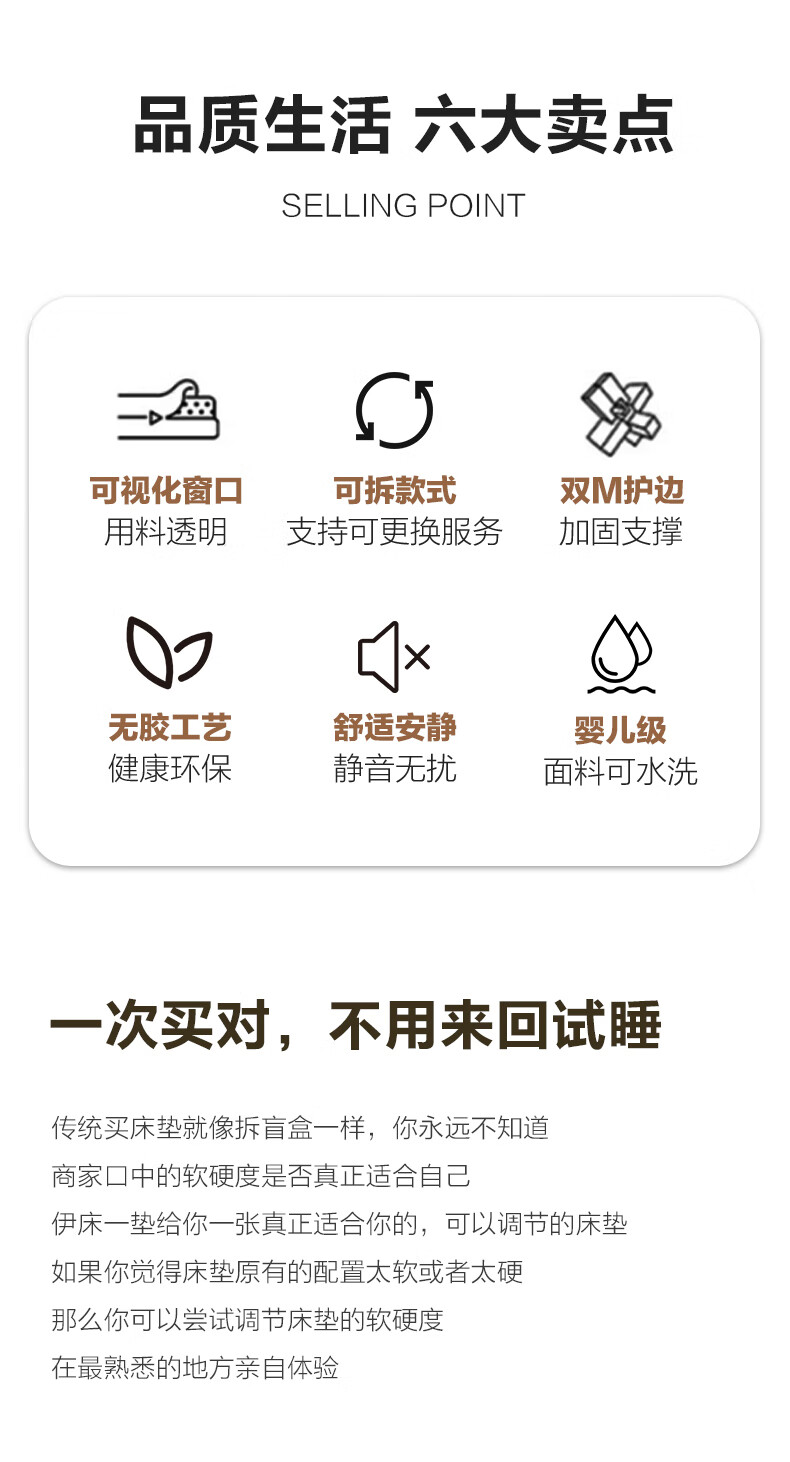 品质生活 六大卖点

SELLING POINT

可视化窗口
用料透明

可拆款式
支持可更换服务

双M护边
加固支撑

无胶工艺
健康环保

舒适安静
静音无扰

婴儿级
面料可水洗

一次买对，不用来回试睡

传统买床垫就像拆盲盒一样，你永远不知道
商家口中的软硬度是否真正适合自己
伊床一垫给你一张真正适合你的，可以调节的床垫
如果你觉得床垫原有的配置太软或者太硬
那么你可以尝试调节床垫的软硬度
在最熟悉的地方亲自体验