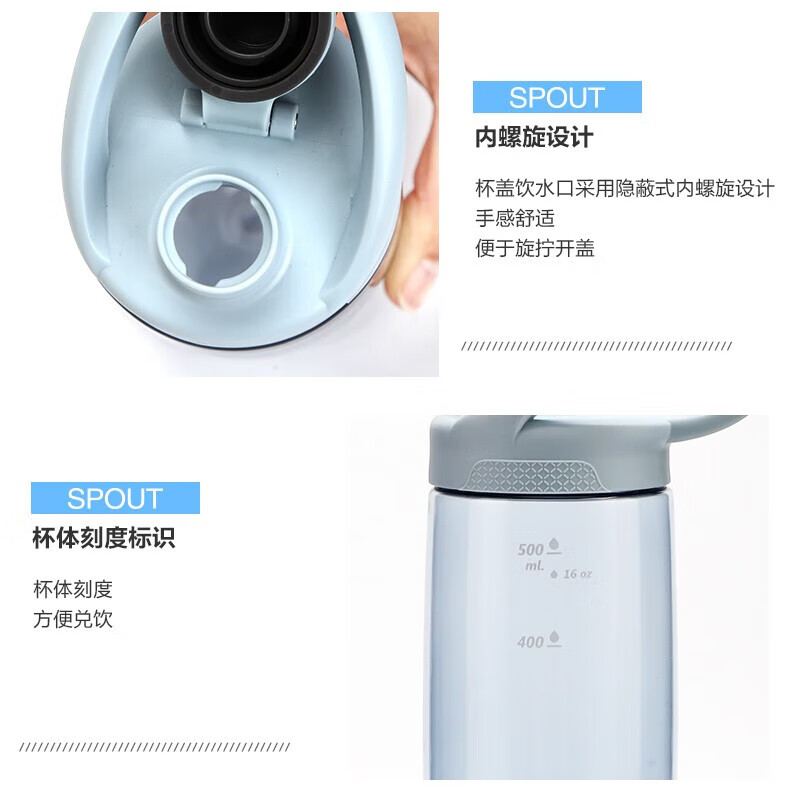 SPOUT
内螺旋设计

杯盖饮水口采用隐蔽式内螺旋设计
手感舒适
便于旋拧开盖

SPOUT
杯体刻度标识

杯体刻度
方便兑饮

500 ml.
16 oz
400