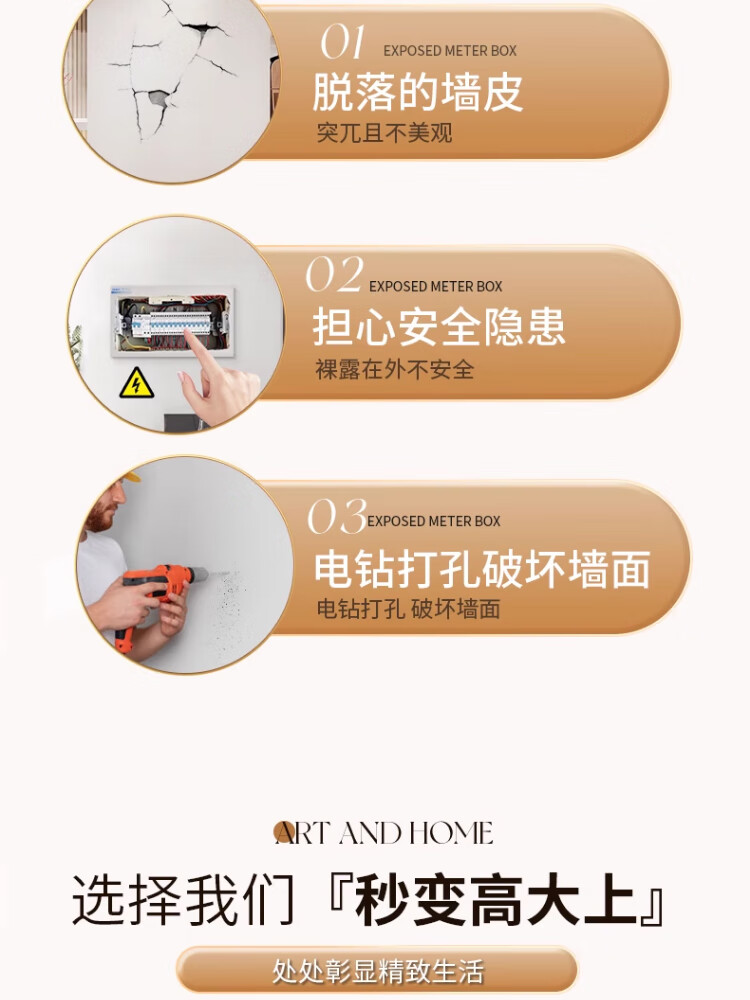 01 EXPOSED METER BOX
脱落的墙皮
突兀且不美观

02 EXPOSED METER BOX
担心安全隐患
裸露在外不安全

03 EXPOSED METER BOX
电钻打孔破坏墙面
电钻打孔 破坏墙面

ART AND HOME
选择我们『秒变高大上』
处处彰显精致生活