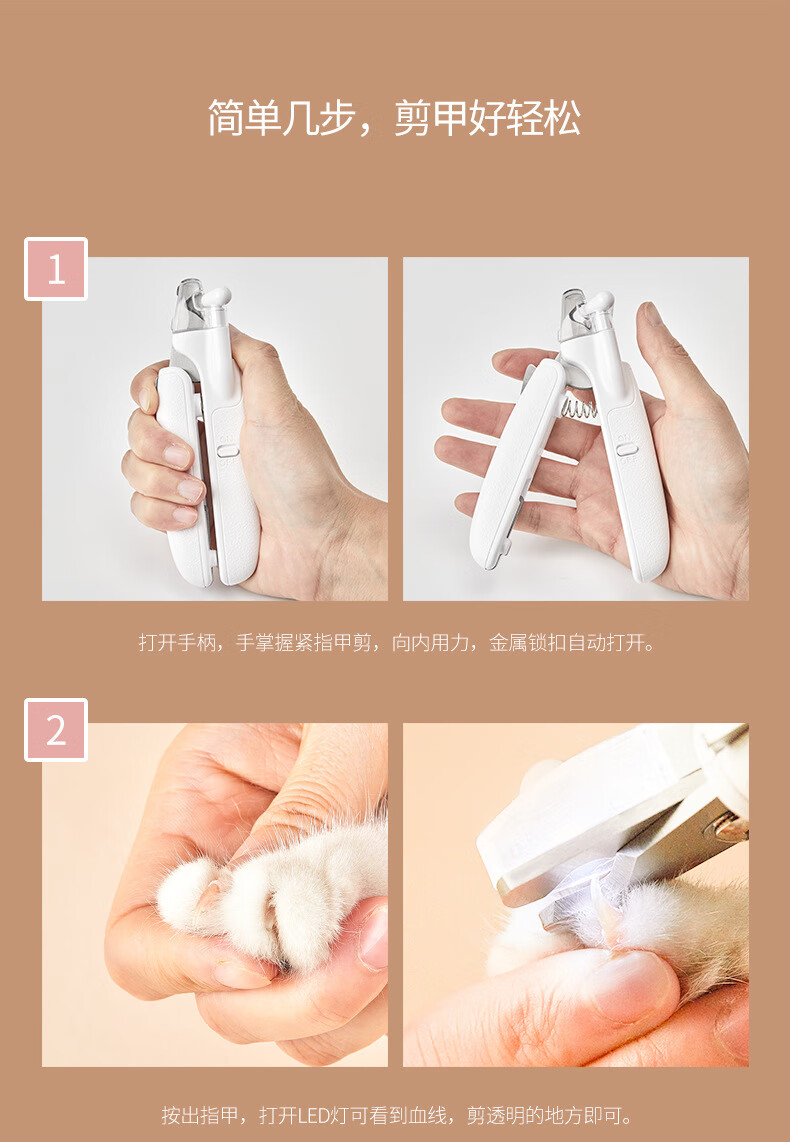 简单几步，剪甲好轻松

1

打开手柄，手掌握紧指甲剪，向内用力，金属锁扣自动打开。

2

按出指甲，打开LED灯可看到血线，剪透明的地方即可。