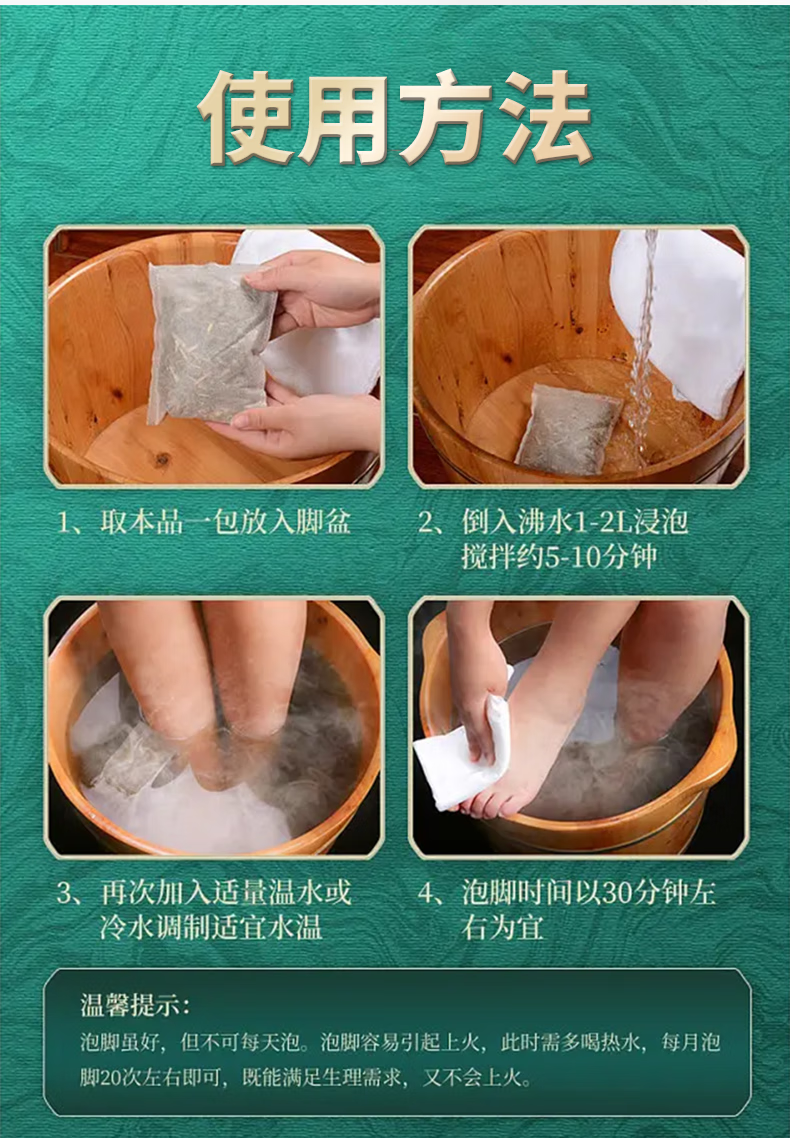 使用方法

1、取本品一包放入脚盆

2、倒入沸水1-2L浸泡搅拌约5-10分钟

3、再次加入适量温水或冷水调制适宜水温

4、泡脚时间以30分钟左右为宜

温馨提示：

泡脚虽好，但不可每天泡。泡脚容易引起上火，此时需多喝热水，每月泡脚20次左右即可，既能满足生理需求，又不会上火。