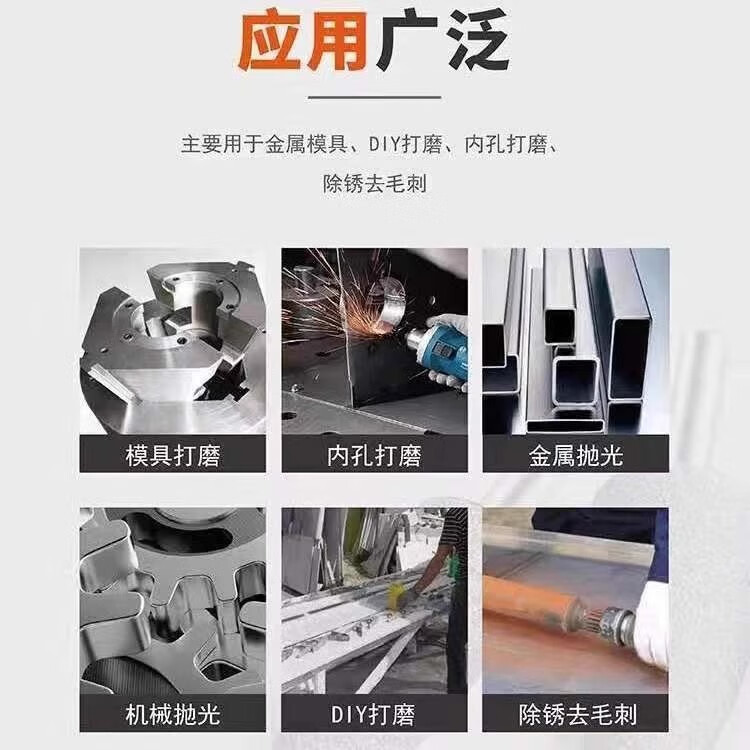 应用广泛

主要用于金属模具、DIY打磨、内孔打磨、除锈去毛刺

模具打磨

内孔打磨

金属抛光

机械抛光

DIY打磨

除锈去毛刺