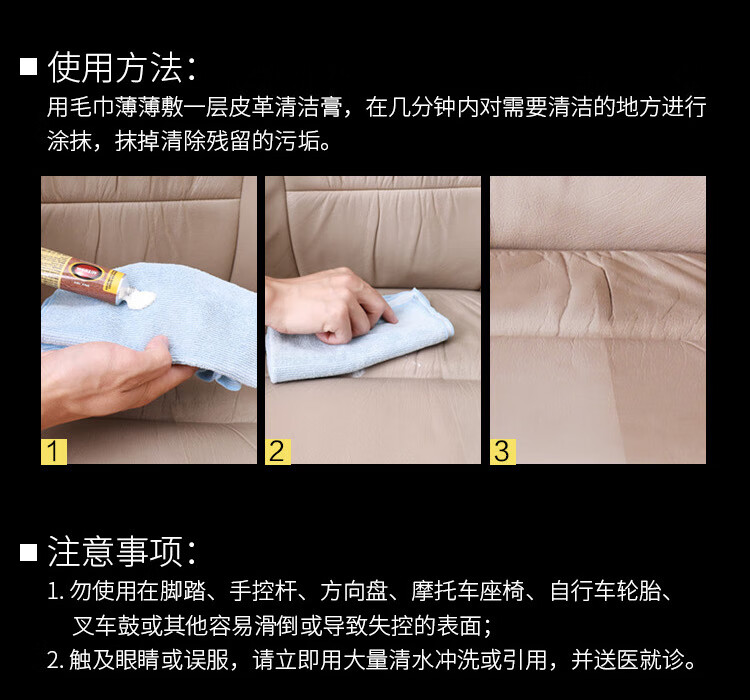 ■ 使用方法:
用毛巾薄薄敷一层皮革清洁膏，在几分钟内对需要清洁的地方进行涂抹，抹掉清除残留的污垢。

1

2

3

■ 注意事项:
1. 勿使用在脚踏、手控杆、方向盘、摩托车座椅、自行车轮胎、叉车鼓或其他容易滑倒或导致失控的表面;
2. 触及眼睛或误服，请立即用大量清水冲洗或引用，并送医就诊。