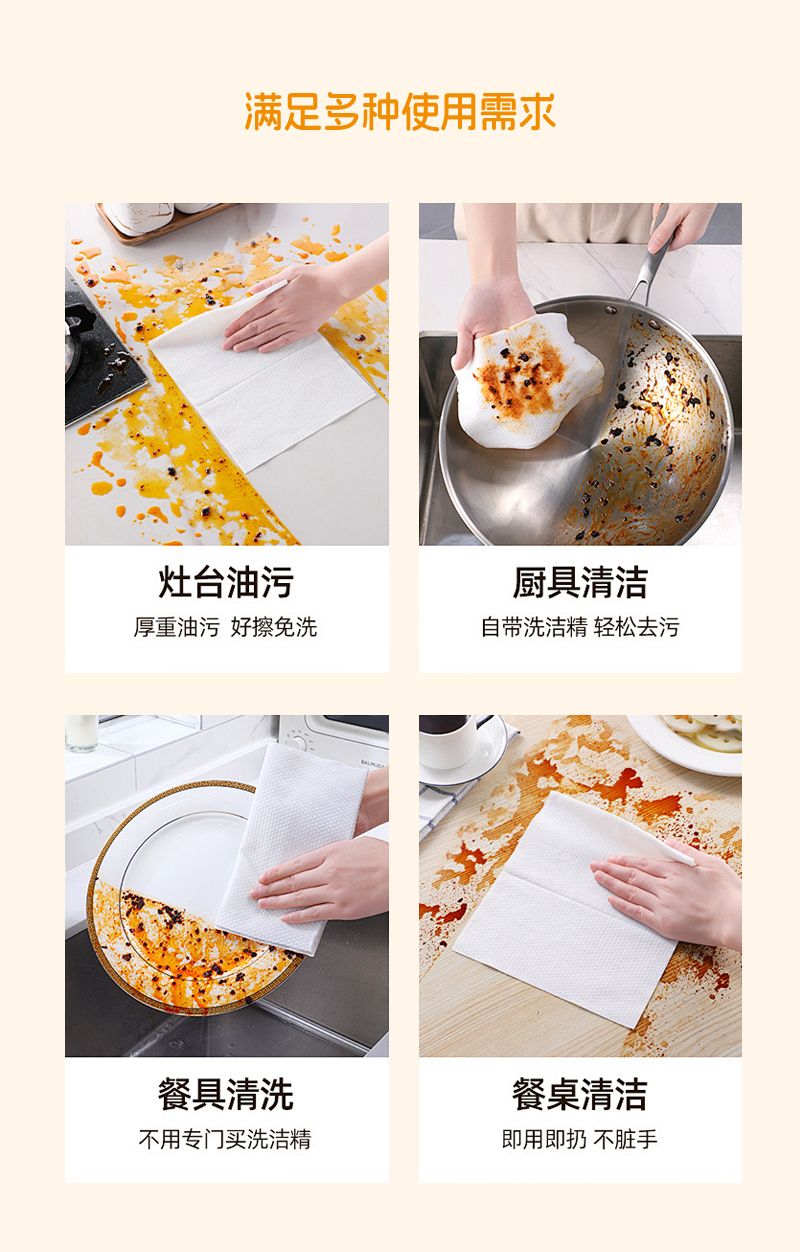 满足多种使用需求

灶台油污

厚重油污 好擦免洗

厨具清洁

自带洗洁精 轻松去污

餐具清洗

不用专门买洗洁精

餐桌清洁

即用即扔 不脏手