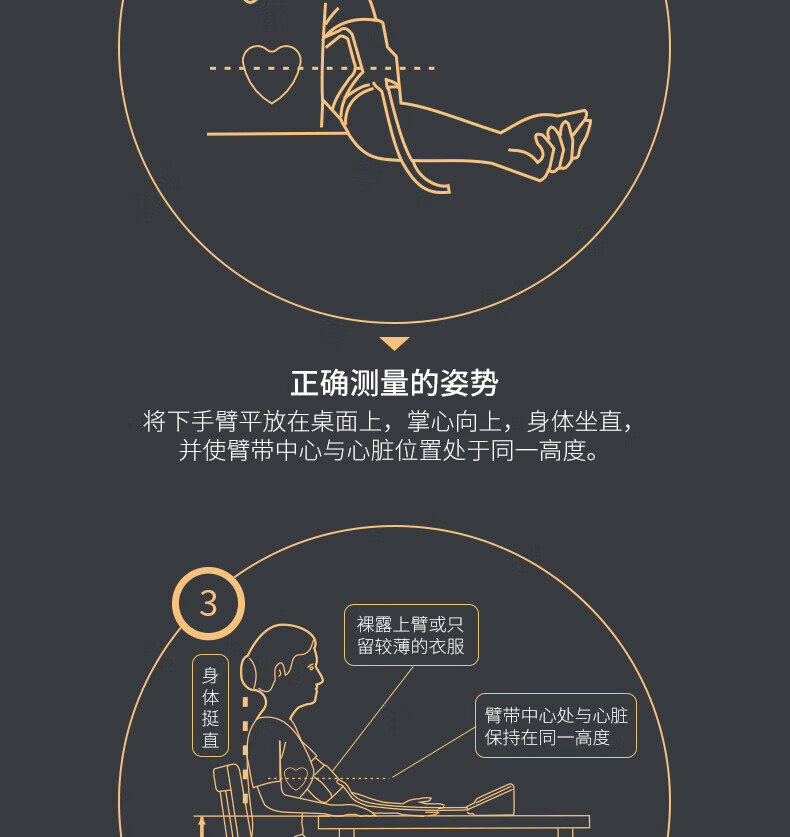 正确测量的姿势

将下手臂平放在桌面上，掌心向上，身体坐直，并使臂带中心与心脏位置处于同一高度。

3

身体挺直

裸露上臂或只留较薄的衣服

臂带中心处与心脏保持在同一高度