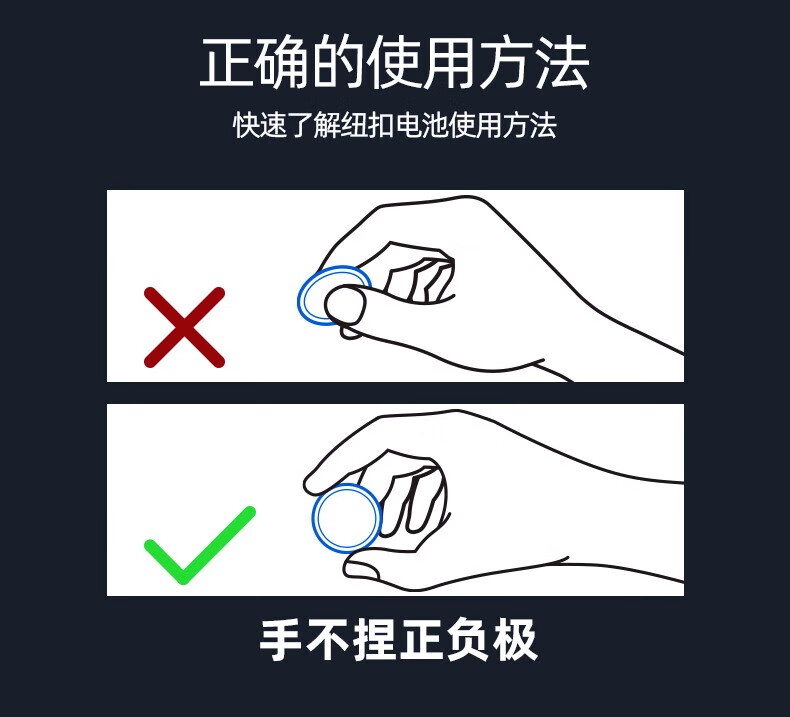 正确的使用方法

快速了解纽扣电池使用方法

手不捏正负极