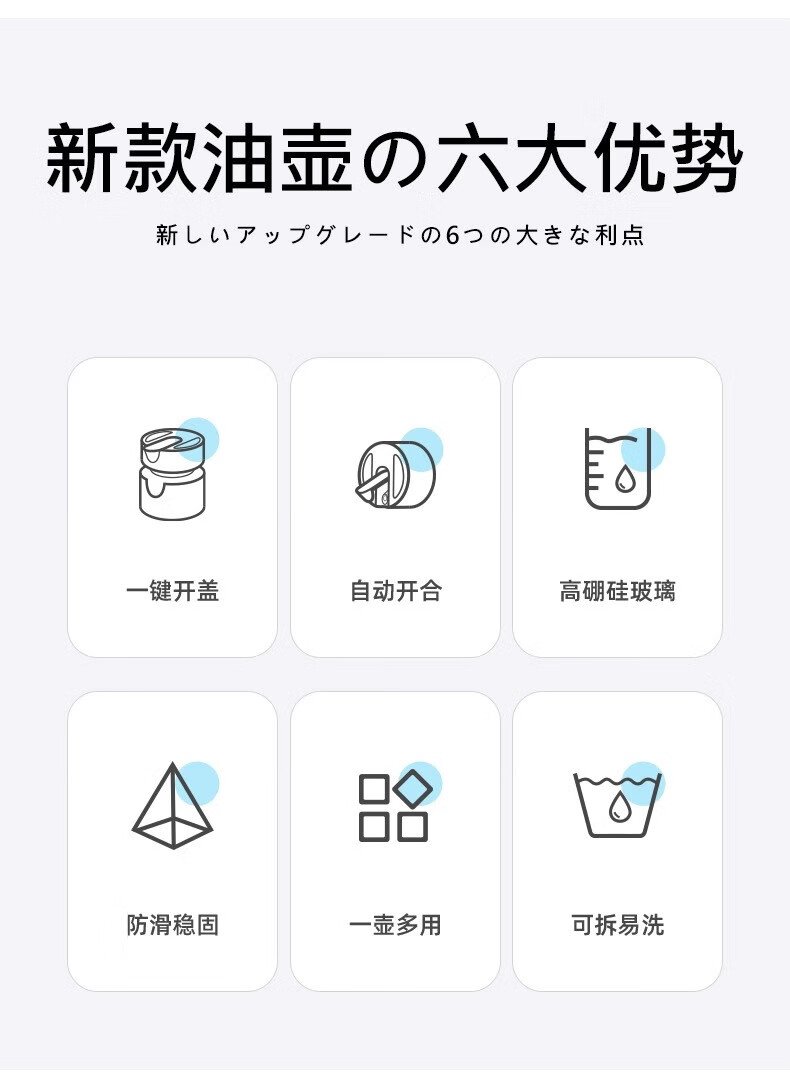 新款油壶の六大优势

新しいアップグレードの6つの大きな利点

一键开盖

自动开合

高硼硅玻璃

防滑稳固

一壶多用

可拆易洗