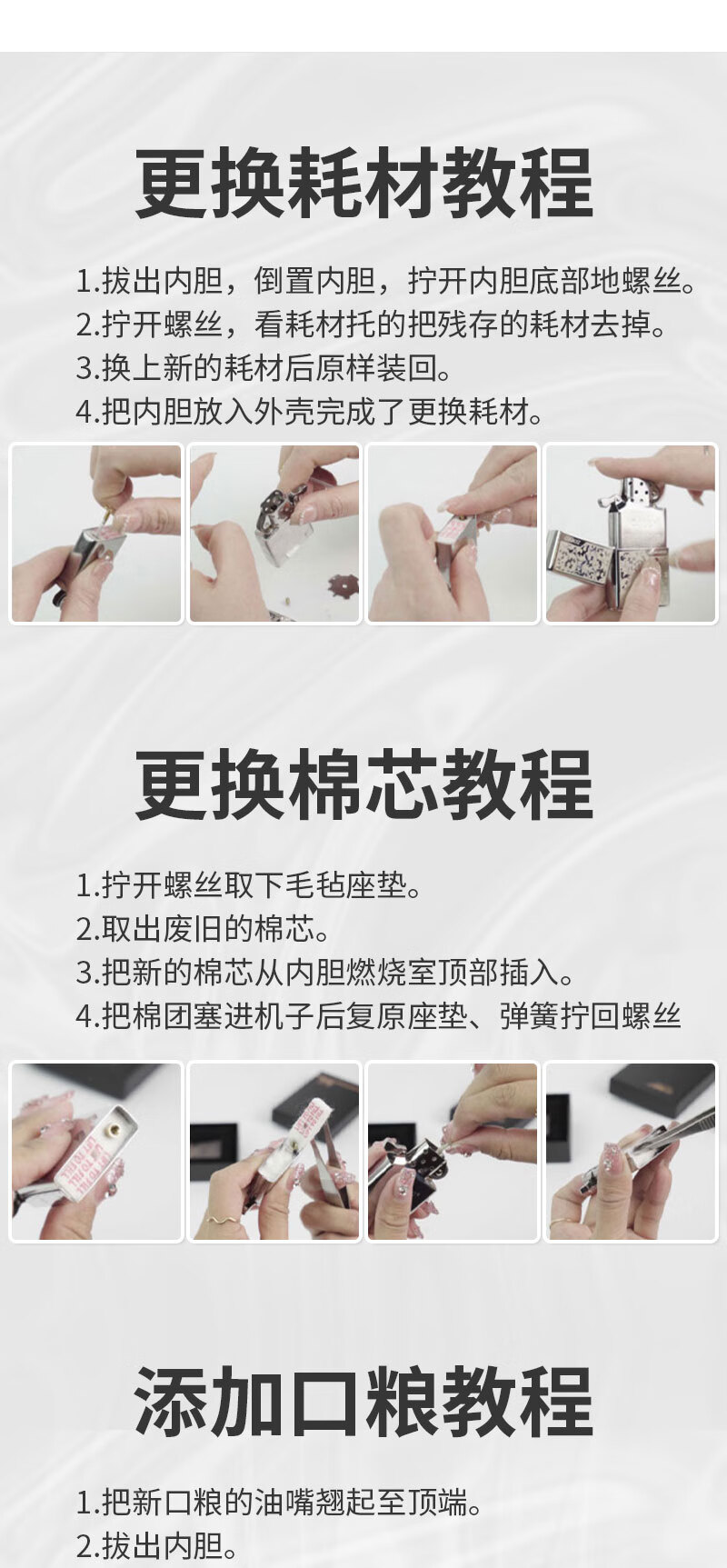 更换耗材教程

1.拔出内胆，倒置内胆，拧开内胆底部地螺丝。
2.拧开螺丝，看耗材托的把残存的耗材去掉。
3.换上新的耗材后原样装回。
4.把内胆放入外壳完成了更换耗材。

更换棉芯教程

1.拧开螺丝取下毛毡座垫。
2.取出废旧的棉芯。
3.把新的棉芯从内胆燃烧室顶部插入。
4.把棉团塞进机子后复原座垫、弹簧拧回螺丝

添加口粮教程

1.把新口粮的油嘴翘起至顶端。
2.拔出内胆。