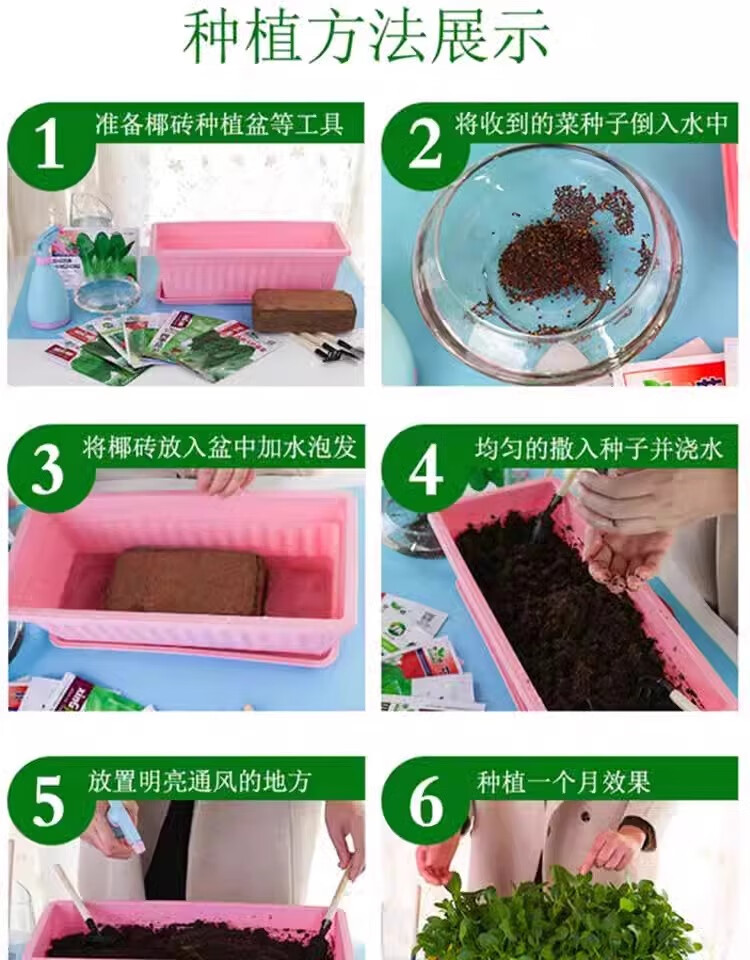 种植方法展示

1 准备椰砖种植盆等工具

2 将收到的菜种子倒入水中

3 将椰砖放入盆中加水泡发

4 均匀的撒入种子并浇水

5 放置明亮通风的地方

6 种植一个月效果