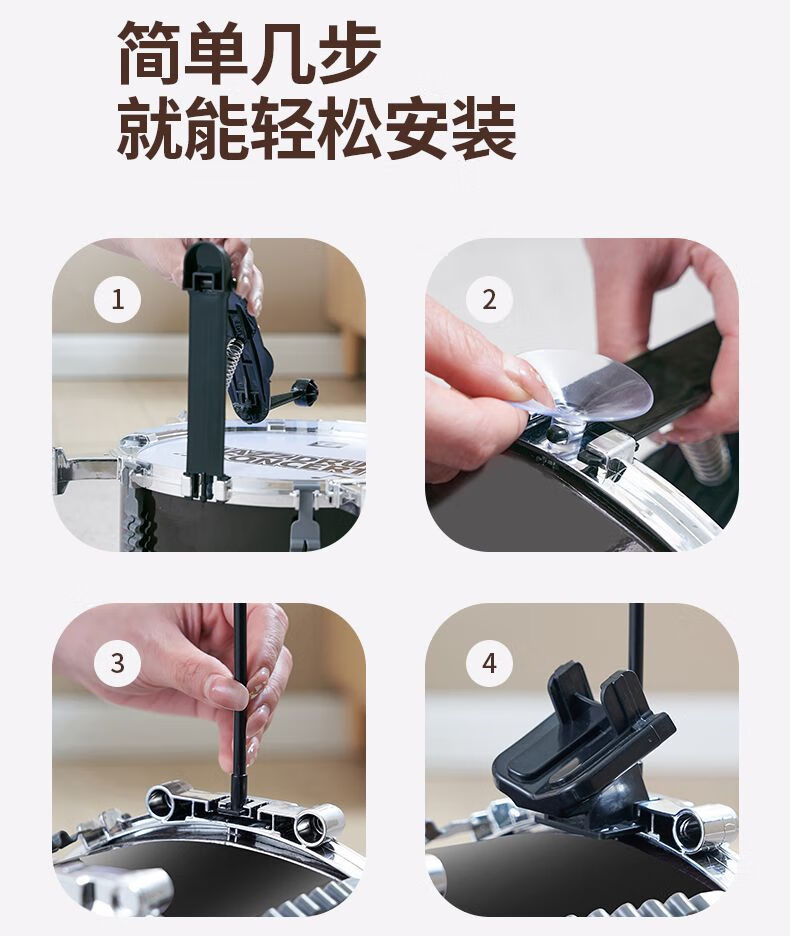 简单几步
就能轻松安装

1

2

3

4