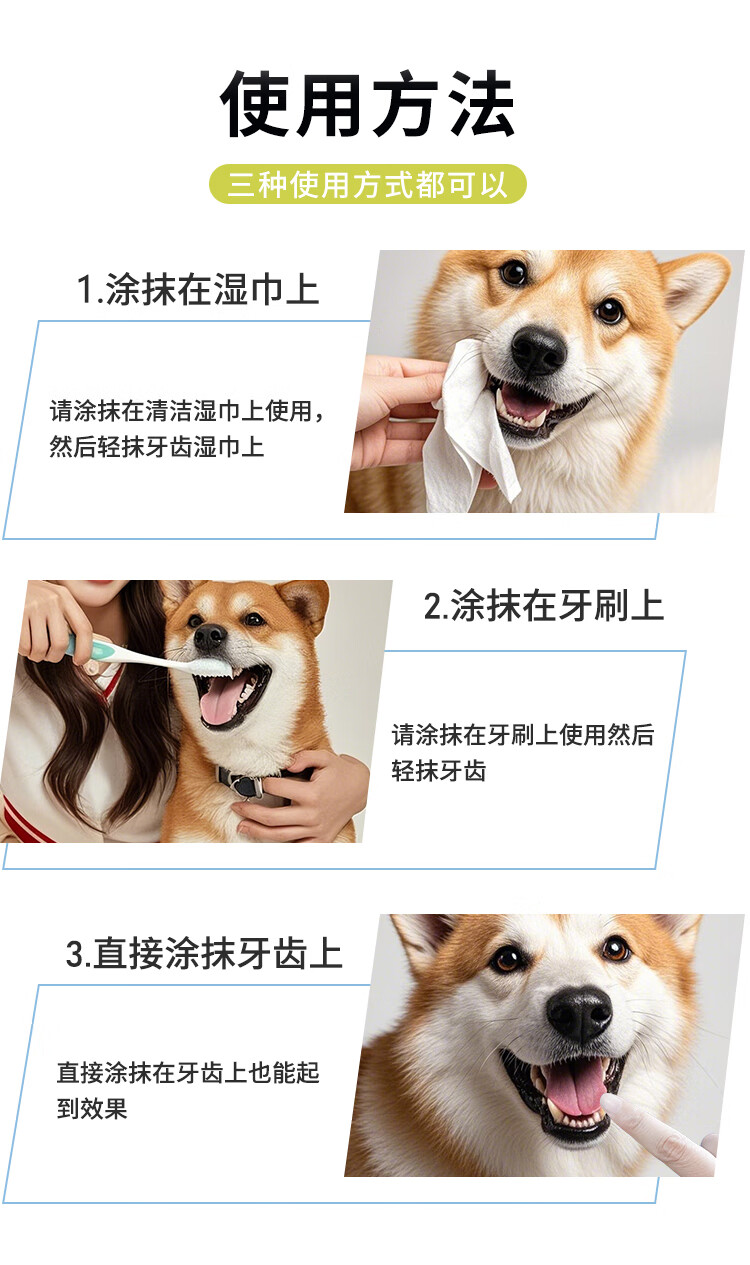 使用方法

三种使用方式都可以

1.涂抹在湿巾上

请涂抹在清洁湿巾上使用，然后轻抹牙齿湿巾上

2.涂抹在牙刷上

请涂抹在牙刷上使用然后轻抹牙齿

3.直接涂抹牙齿上

直接涂抹在牙齿上也能起到效果