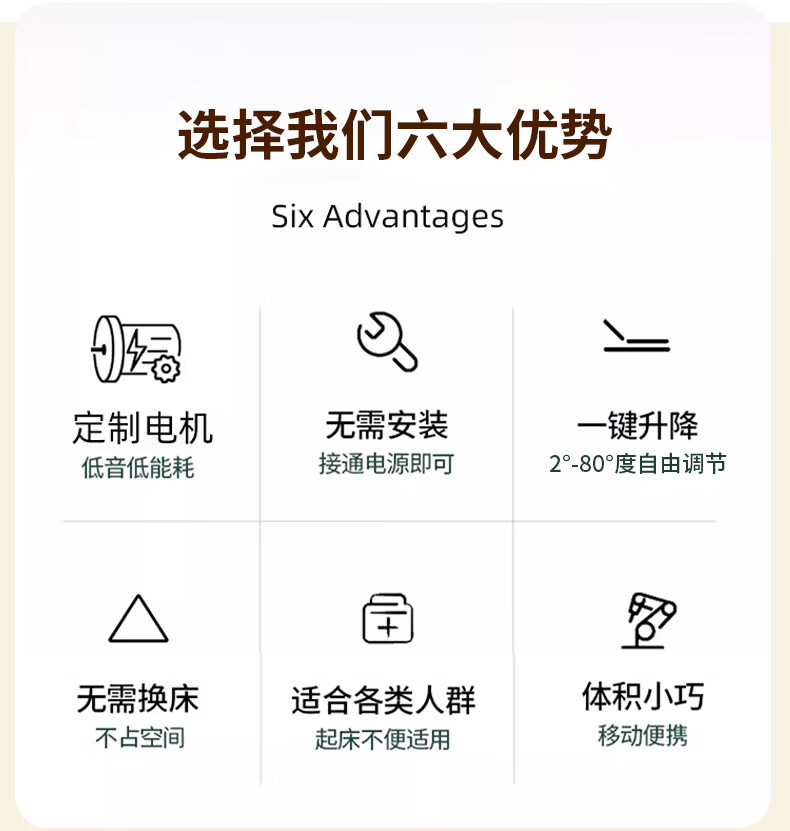 选择我们六大优势

Six Advantages

定制电机
低音低能耗

无需安装
接通电源即可

一键升降
2°-80°度自由调节

无需换床
不占空间

适合各类人群
起床不便适用

体积小巧
移动便携