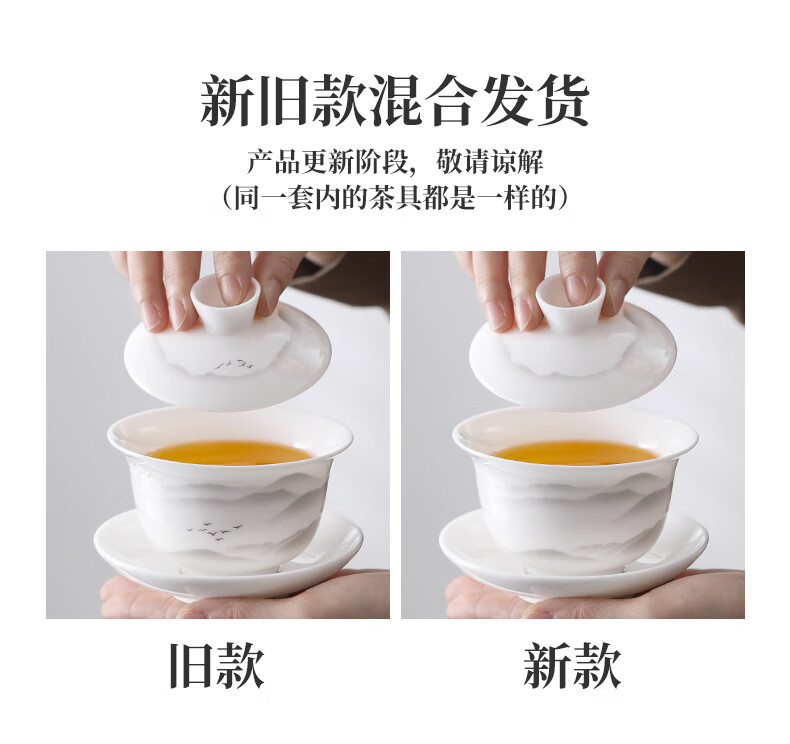 新旧款混合发货

产品更新阶段，敬请谅解
（同一套内的茶具都是一样的）

旧款

新款