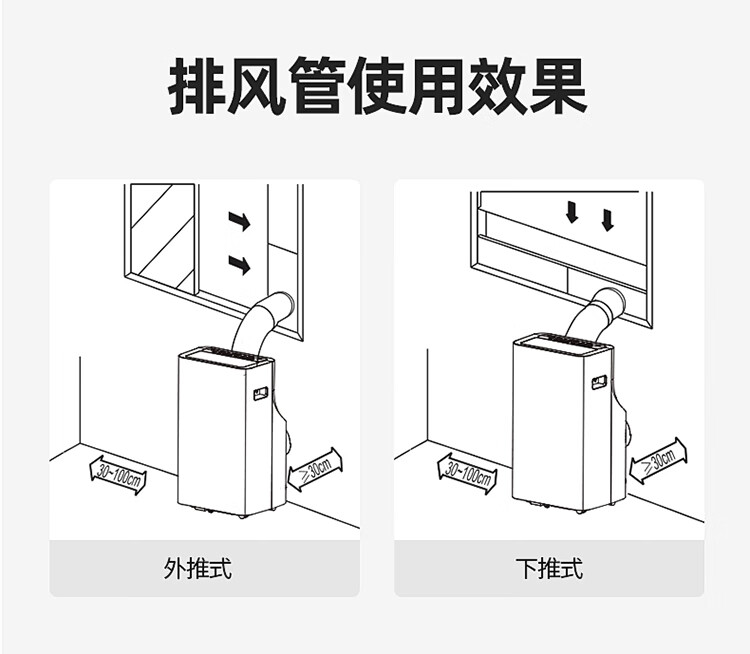 排风管使用效果

30~100cm

≥30cm

外推式

30~100cm

≥30cm

下推式