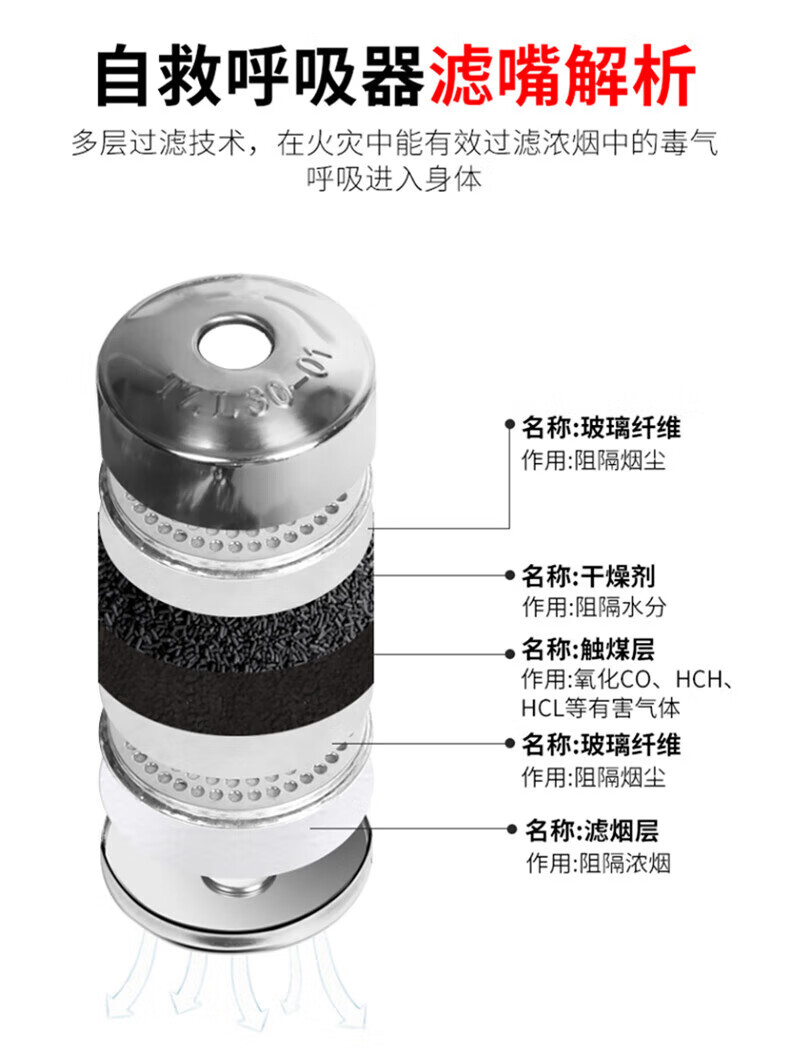 自救呼吸器滤嘴解析

多层过滤技术，在火灾中能有效过滤浓烟中的毒气呼吸进入身体

TZL30-01

名称:玻璃纤维
作用:阻隔烟尘

名称:干燥剂
作用:阻隔水分

名称:触煤层
作用:氧化CO、HCH、HCL等有害气体

名称:玻璃纤维
作用:阻隔烟尘

名称:滤烟层
作用:阻隔浓烟