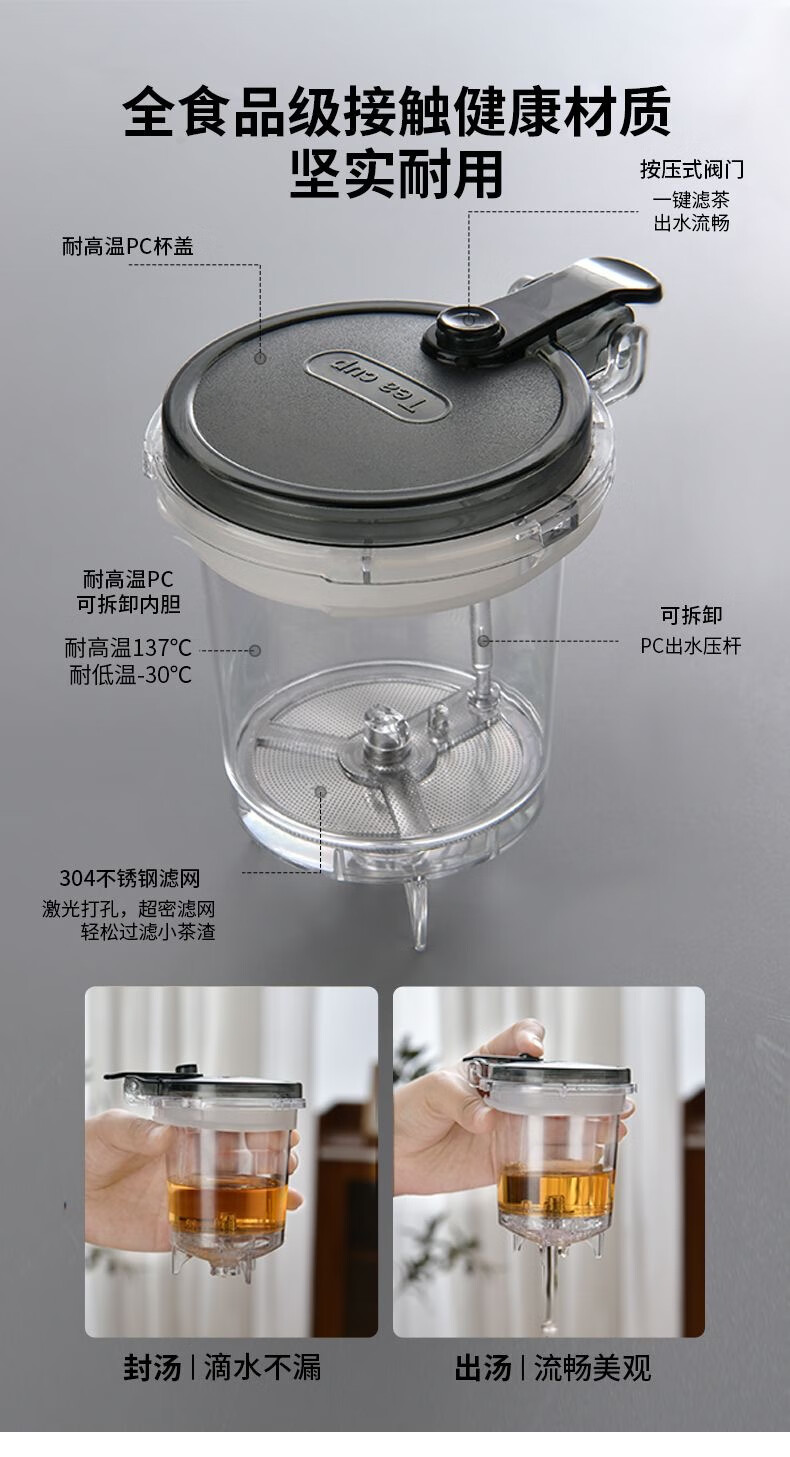 全食品级接触健康材质
坚实耐用

按压式阀门
一键滤茶
出水流畅

耐高温PC杯盖

Tea cup

耐高温PC
可拆卸内胆

耐高温137°C
耐低温-30°C

可拆卸
PC出水压杆

304不锈钢滤网
激光打孔，超密滤网
轻松过滤小茶渣

封汤 | 滴水不漏

出汤 | 流畅美观