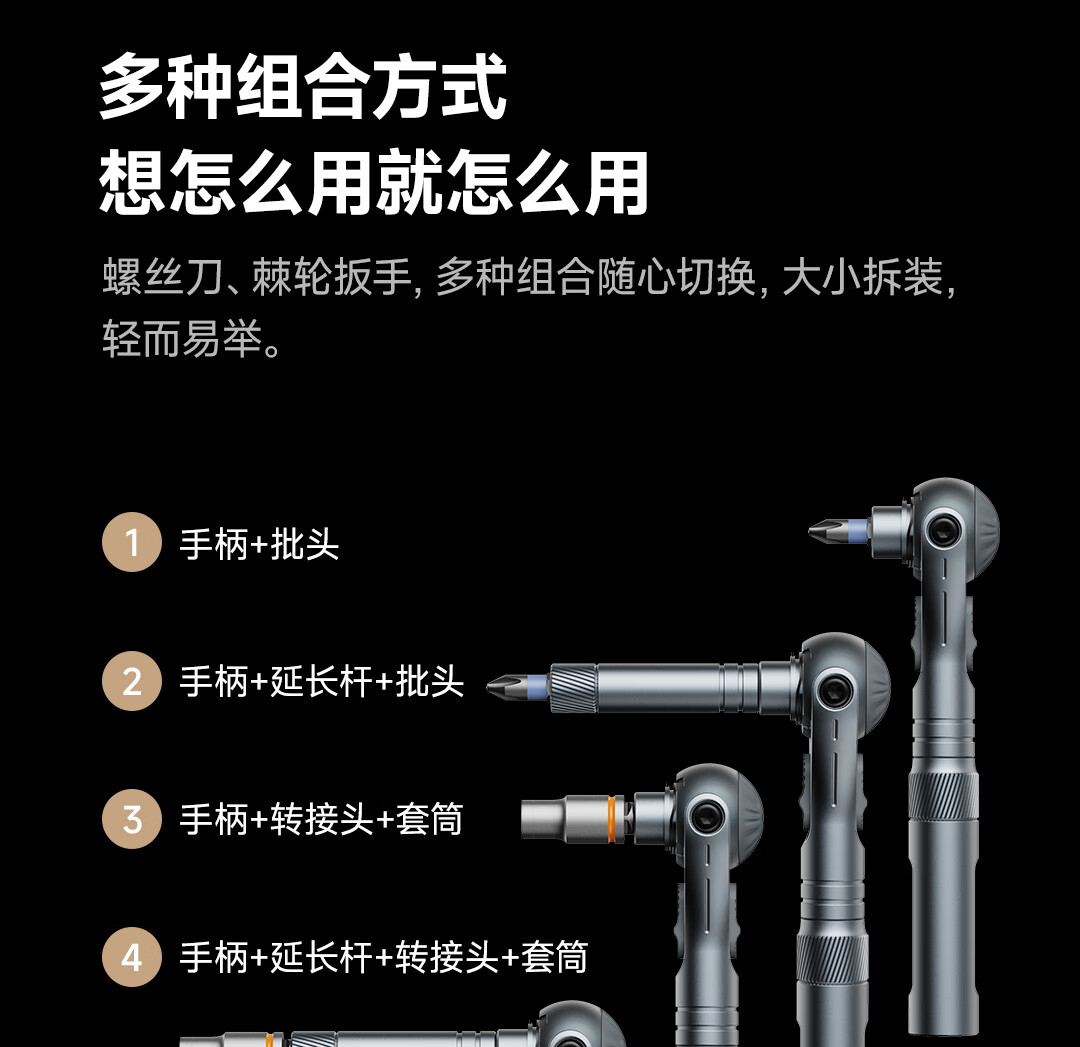 多种组合方式
想怎么用就怎么用

螺丝刀、棘轮扳手, 多种组合随心切换, 大小拆装, 轻而易举。

1 手柄+批头

2 手柄+延长杆+批头

3 手柄+转接头+套筒

4 手柄+延长杆+转接头+套筒