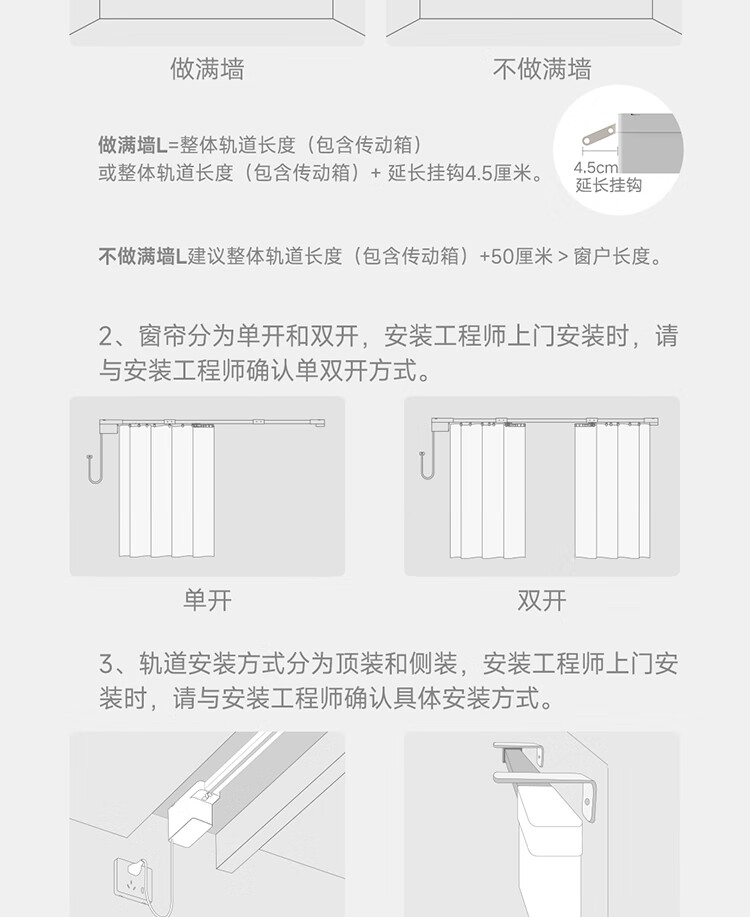 做满墙

不做满墙

做满墙L=整体轨道长度（包含传动箱）
或整体轨道长度（包含传动箱）+ 延长挂钩4.5厘米。

4.5cm
延长挂钩

不做满墙L建议整体轨道长度（包含传动箱）+50厘米 > 窗户长度。

2、窗帘分为单开和双开，安装工程师上门安装时，请与安装工程师确认单双开方式。

单开

双开

3、轨道安装方式分为顶装和侧装，安装工程师上门安装时，请与安装工程师确认具体安装方式。