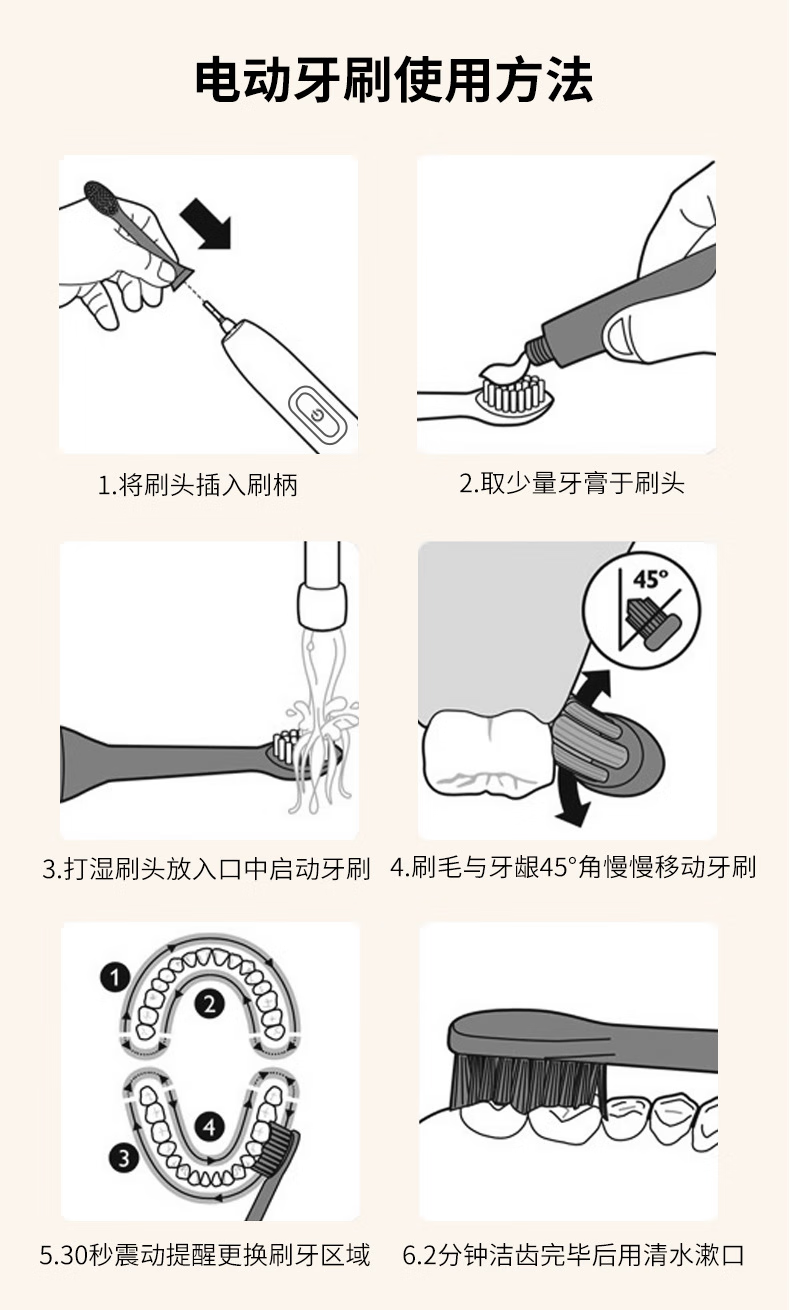 电动牙刷使用方法

1.将刷头插入刷柄

2.取少量牙膏于刷头

3.打湿刷头放入口中启动牙刷

45°

4.刷毛与牙龈45°角慢慢移动牙刷

1
2
3
4

5.30秒震动提醒更换刷牙区域

6.2分钟洁齿完毕后用清水漱口