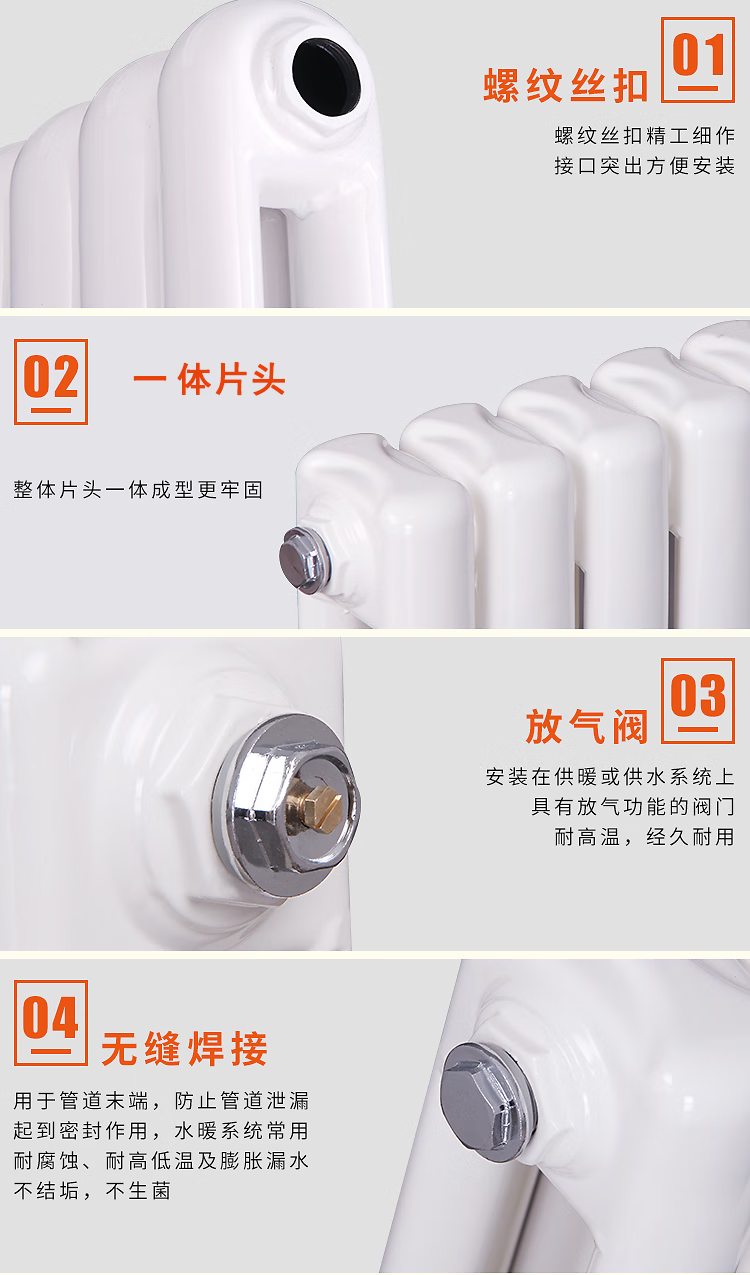 螺纹丝扣 01

螺纹丝扣精工细作
接口突出方便安装

02 一体片头

整体片头一体成型更牢固

放气阀 03

安装在供暖或供水系统上
具有放气功能的阀门
耐高温，经久耐用

04 无缝焊接

用于管道末端，防止管道泄漏
起到密封作用，水暖系统常用
耐腐蚀、耐高低温及膨胀漏水
不结垢，不生菌