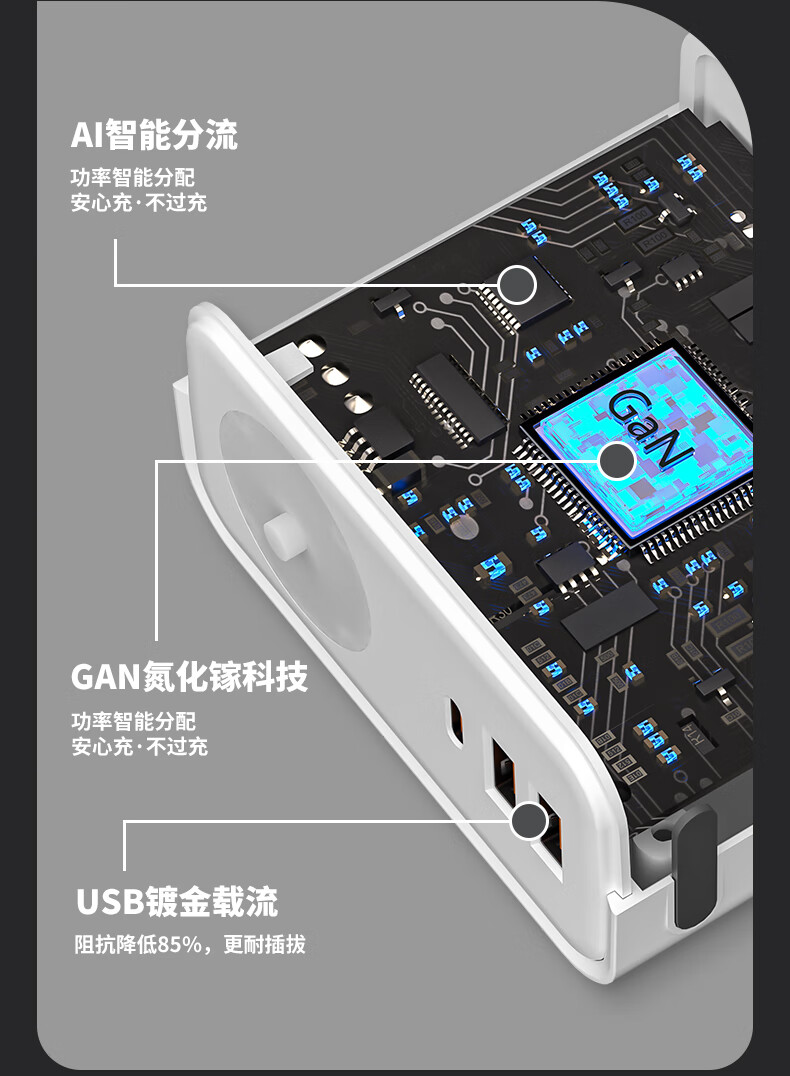 AI智能分流

功率智能分配
安心充·不过充

GaN

GAN氮化镓科技

功率智能分配
安心充·不过充

USB镀金载流

阻抗降低85%，更耐插拔