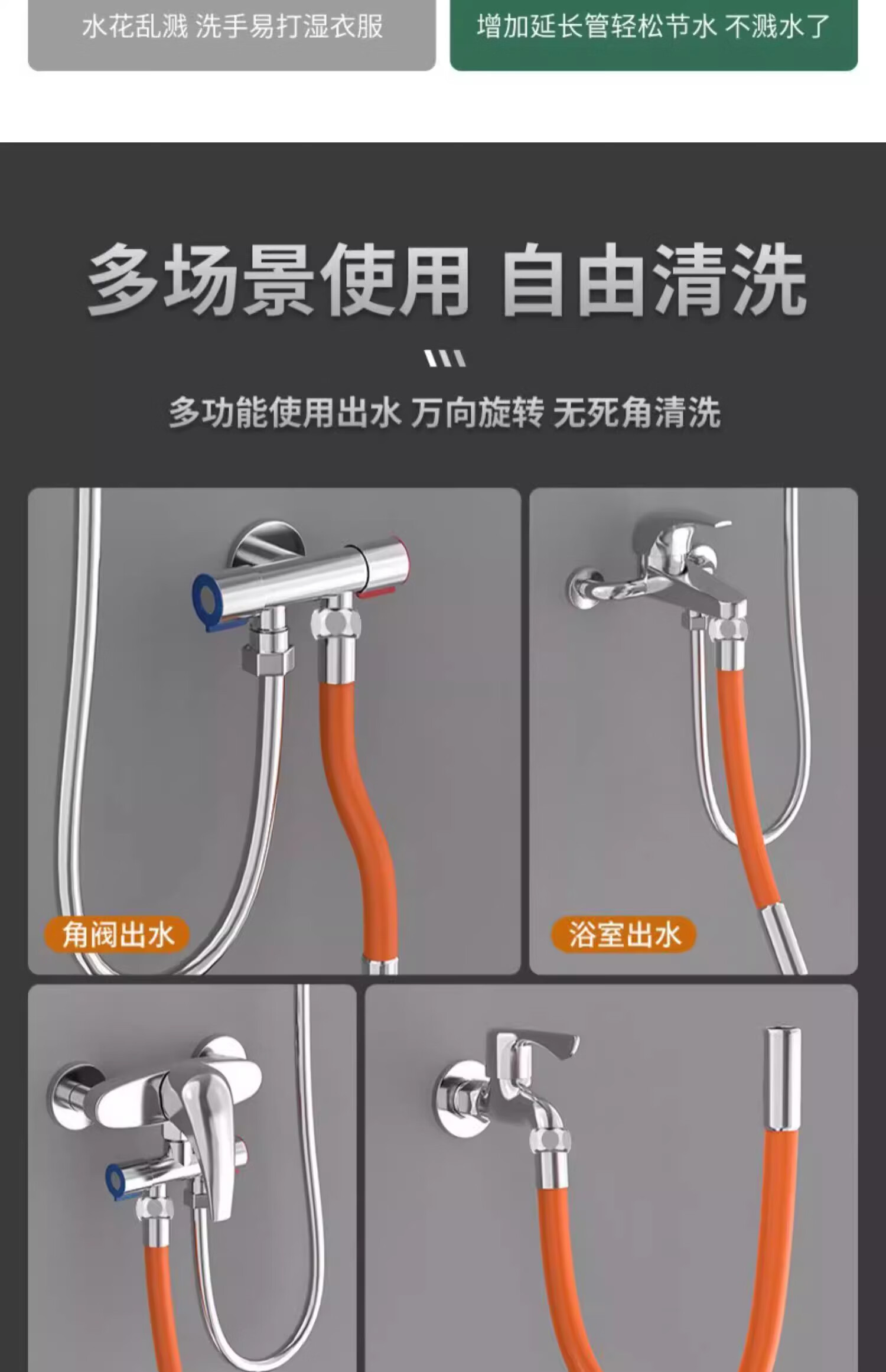 水花乱溅 洗手易打湿衣服

增加延长管轻松节水 不溅水了

多场景使用 自由清洗

多功能使用出水 万向旋转 无死角清洗

角阀出水

浴室出水