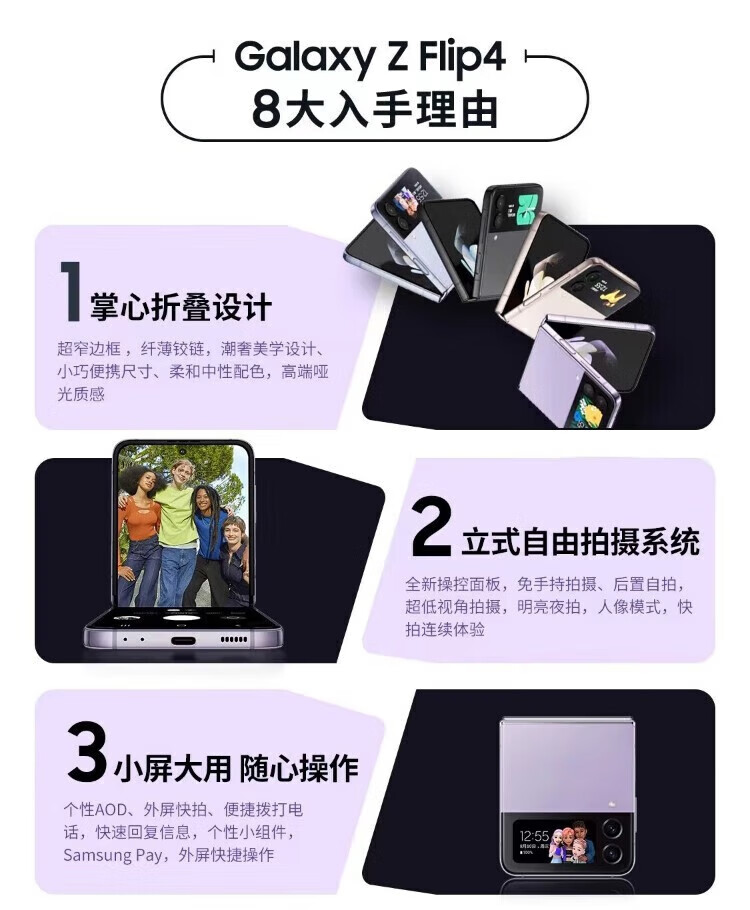 Galaxy Z Flip4
8大入手理由

1 掌心折叠设计

超窄边框，纤薄铰链，潮奢美学设计、小巧便携尺寸、柔和中性配色，高端哑光质感

2 立式自由拍摄系统

全新操控面板，免手持拍摄、后置自拍，超低视角拍摄，明亮夜拍，人像模式，快拍连续体验

3 小屏大用 随心操作

个性AOD、外屏快拍、便捷拨打电话，快速回复信息，个性小组件，Samsung Pay，外屏快捷操作

12:55