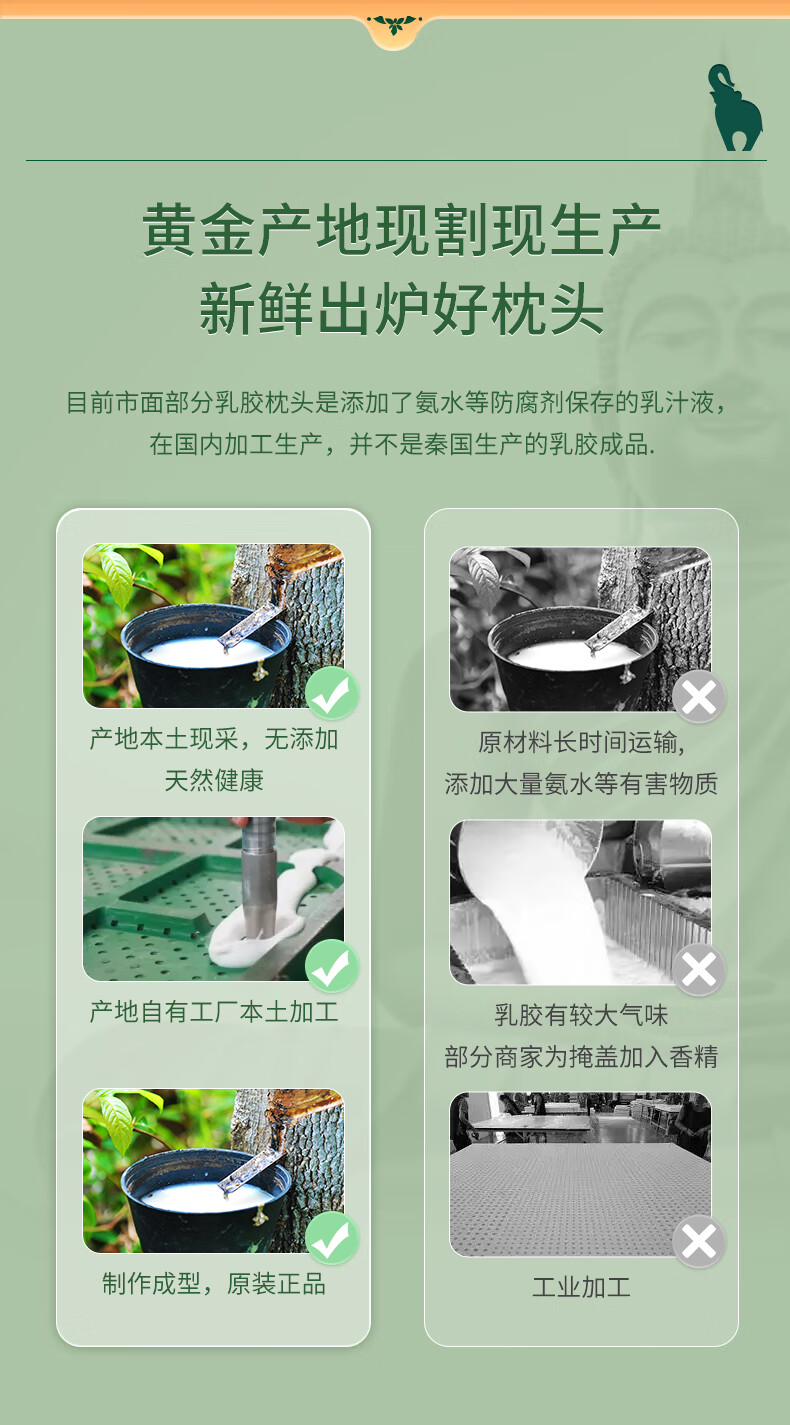 黄金产地现割现生产
新鲜出炉好枕头

目前市面部分乳胶枕头是添加了氨水等防腐剂保存的乳汁液，在国内加工生产，并不是秦国生产的乳胶成品.

产地本土现采，无添加
天然健康

产地自有工厂本土加工

制作成型，原装正品

原材料长时间运输,
添加大量氨水等有害物质

乳胶有较大气味
部分商家为掩盖加入香精

工业加工