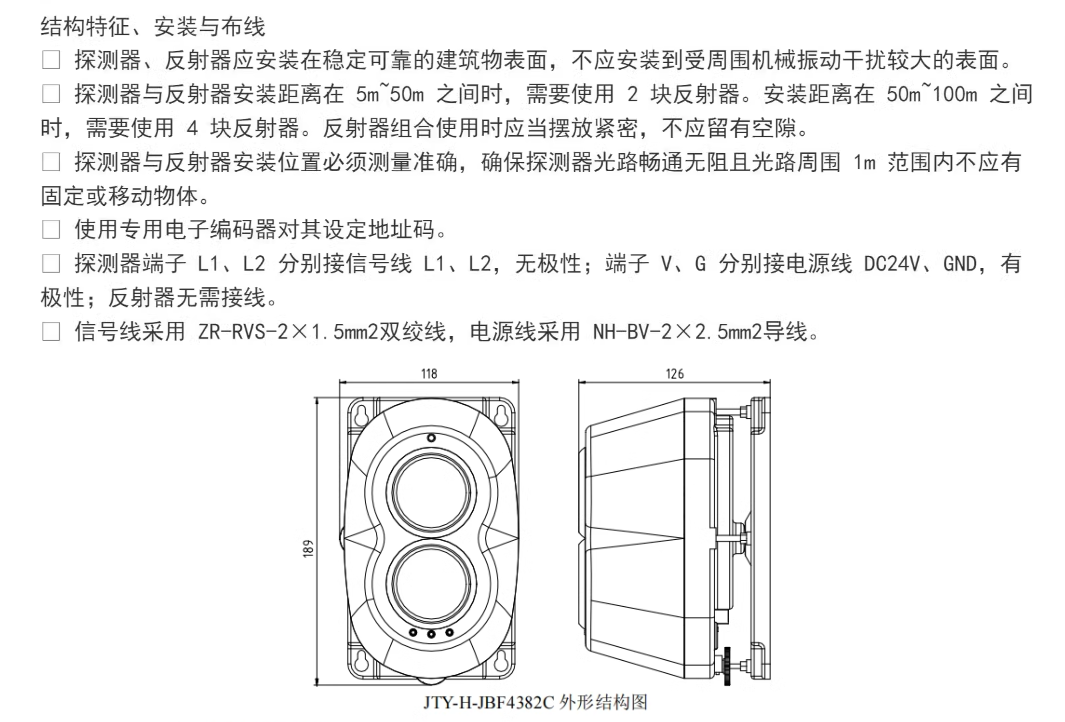 结构特征、安装与布线

□ 探测器、反射器应安装在稳定可靠的建筑物表面，不应安装到受周围机械振动干扰较大的表面。

□ 探测器与反射器安装距离在 5m~50m 之间时，需要使用 2 块反射器。安装距离在 50m~100m 之间时，需要使用 4 块反射器。反射器组合使用时应当摆放紧密，不应留有空隙。

□ 探测器与反射器安装位置必须测量准确，确保探测器光路畅通无阻且光路周围 1m 范围内不应有固定或移动物体。

□ 使用专用电子编码器对其设定地址码。

□ 探测器端子 L1、L2 分别接信号线 L1、L2，无极性；端子 V、G 分别接电源线 DC24V、GND，有极性；反射器无需接线。

□ 信号线采用 ZR-RVS-2×1.5mm2双绞线，电源线采用 NH-BV-2×2.5mm2导线。

118

126

189

JTY-H-JBF4382C 外形结构图