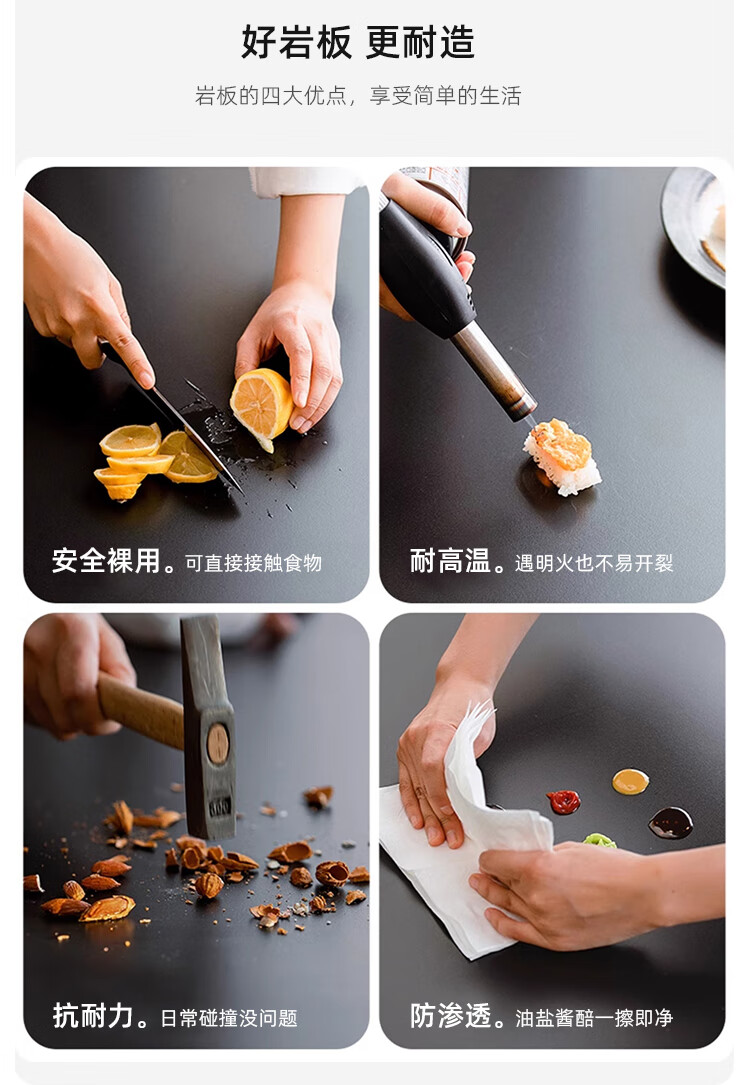 好岩板 更耐造

岩板的四大优点，享受简单的生活

安全裸用。可直接接触食物

耐高温。遇明火也不易开裂

抗耐力。日常碰撞没问题

防渗透。油盐酱醋一擦即净