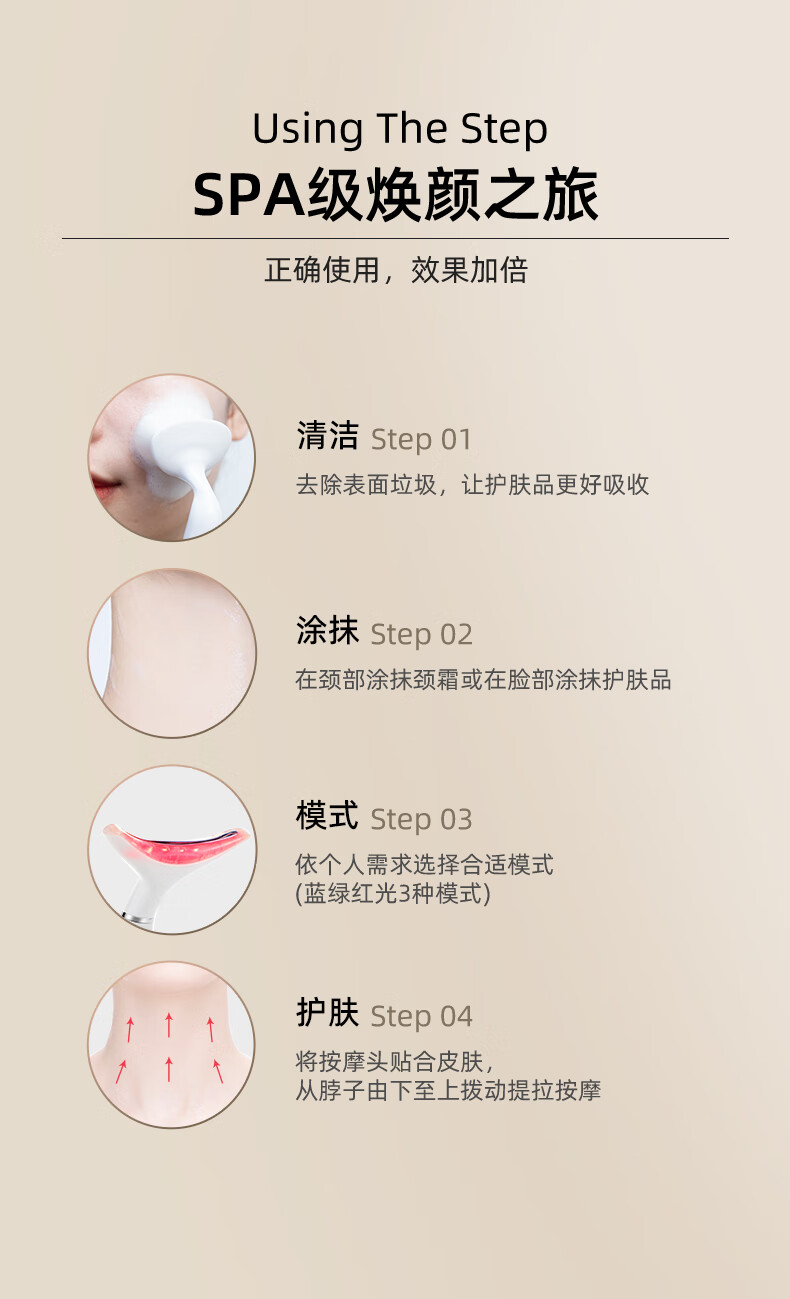 Using The Step
SPA级焕颜之旅

正确使用，效果加倍

清洁 Step 01
去除表面垃圾，让护肤品更好吸收

涂抹 Step 02
在颈部涂抹颈霜或在脸部涂抹护肤品

模式 Step 03
依个人需求选择合适模式
(蓝绿红光3种模式)

护肤 Step 04
将按摩头贴合皮肤，
从脖子由下至上拨动提拉按摩