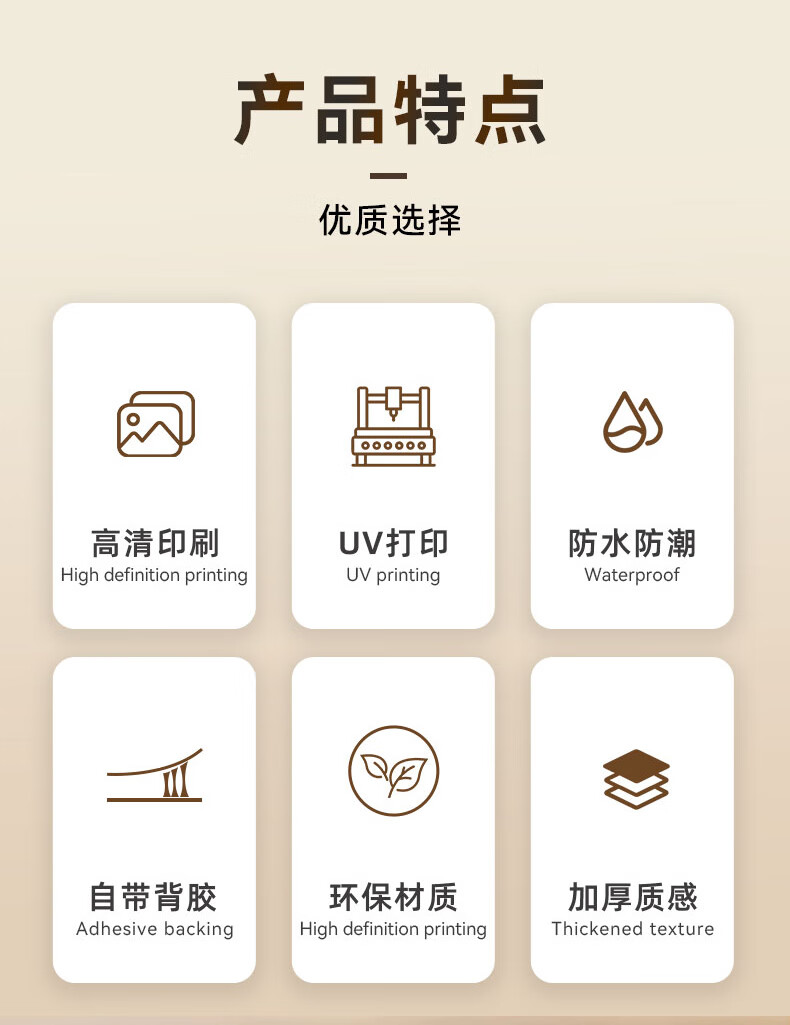 产品特点

优质选择

高清印刷
High definition printing

UV打印
UV printing

防水防潮
Waterproof

自带背胶
Adhesive backing

环保材质
High definition printing

加厚质感
Thickened texture