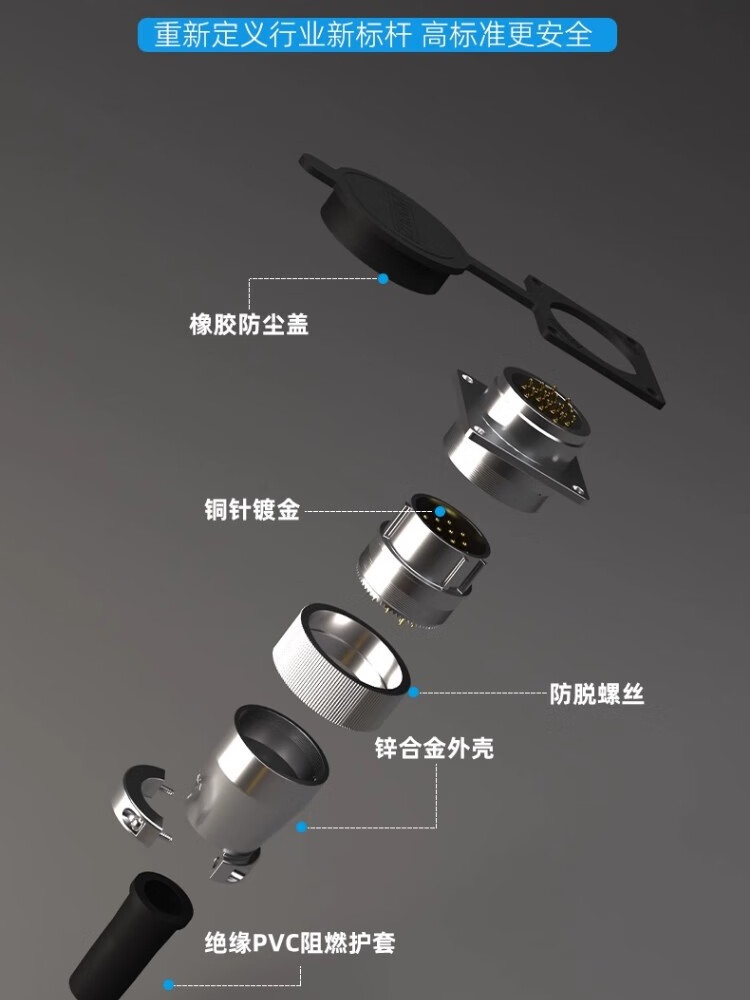 重新定义行业新标杆 高标准更安全

橡胶防尘盖

铜针镀金

防脱螺丝

锌合金外壳

绝缘PVC阻燃护套