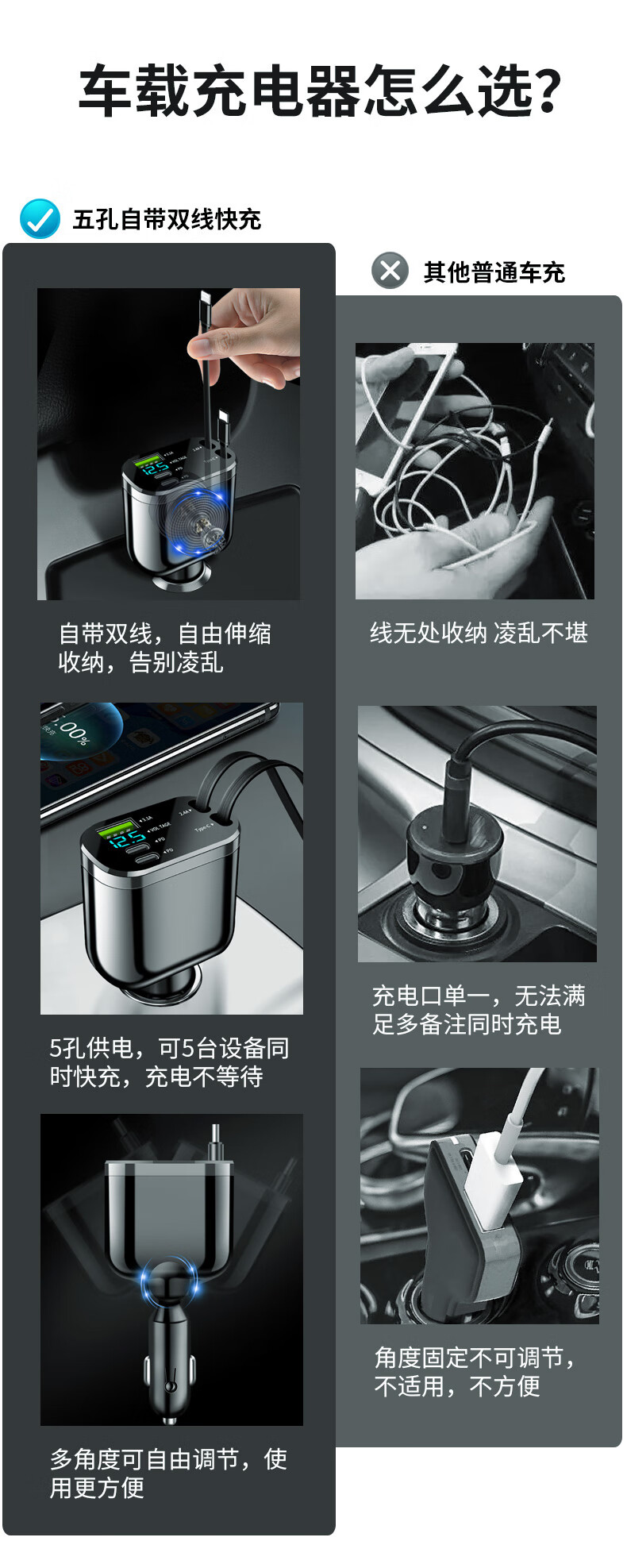 车载充电器怎么选?

五孔自带双线快充

自带双线，自由伸缩收纳，告别凌乱

5孔供电，可5台设备同时快充，充电不等待

多角度可自由调节，使用更方便

其他普通车充

线无处收纳 凌乱不堪

充电口单一，无法满足多备注同时充电

角度固定不可调节，不适用，不方便