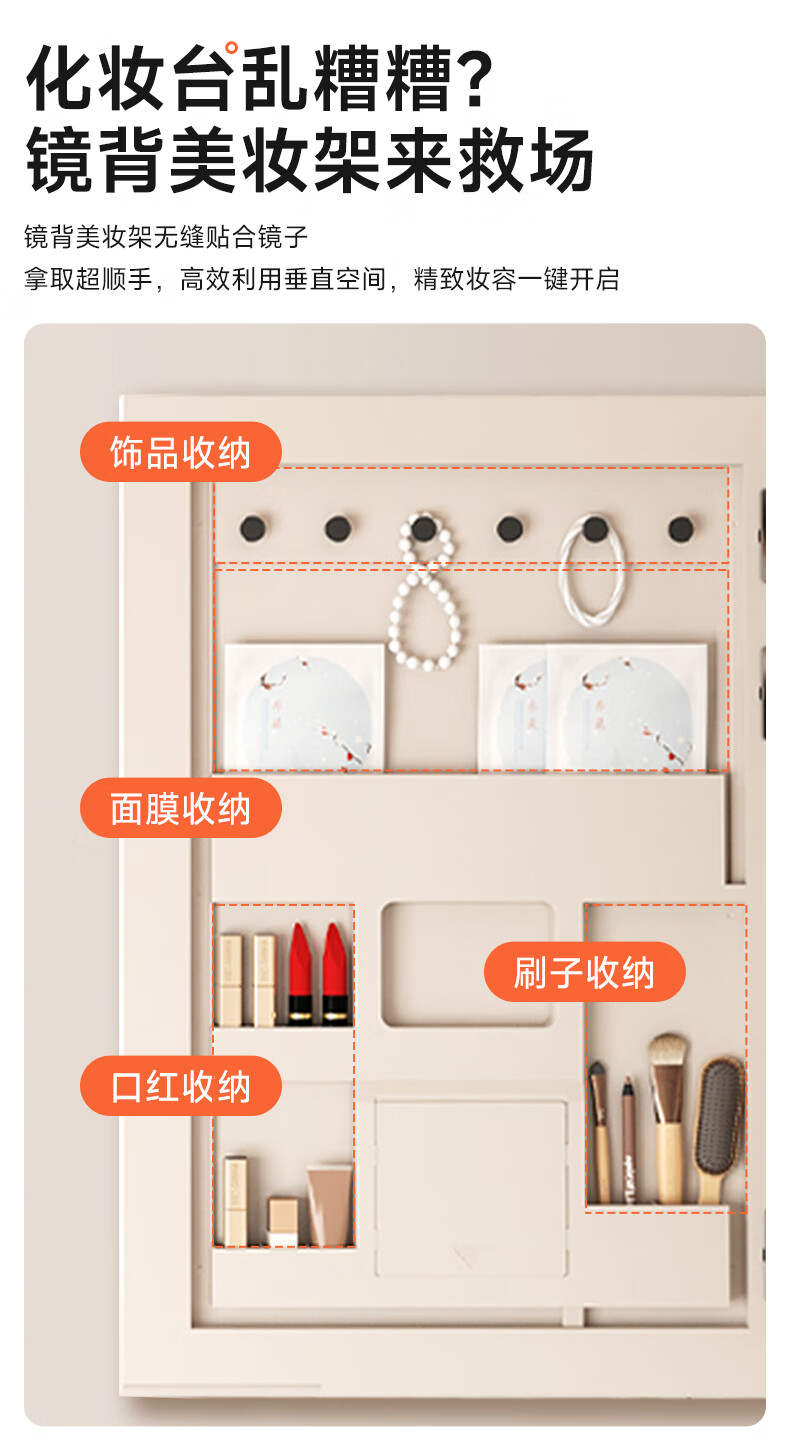 化妆台乱糟糟?
镜背美妆架来救场

镜背美妆架无缝贴合镜子
拿取超顺手，高效利用垂直空间，精致妆容一键开启

饰品收纳

面膜收纳

刷子收纳

口红收纳