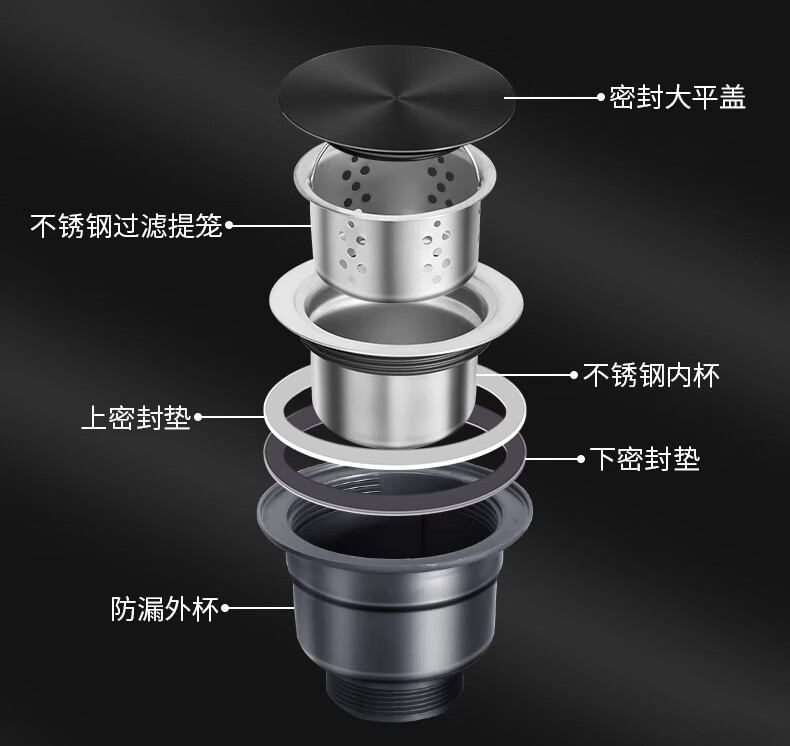 密封大平盖

不锈钢过滤提笼

不锈钢内杯

上密封垫

下密封垫

防漏外杯