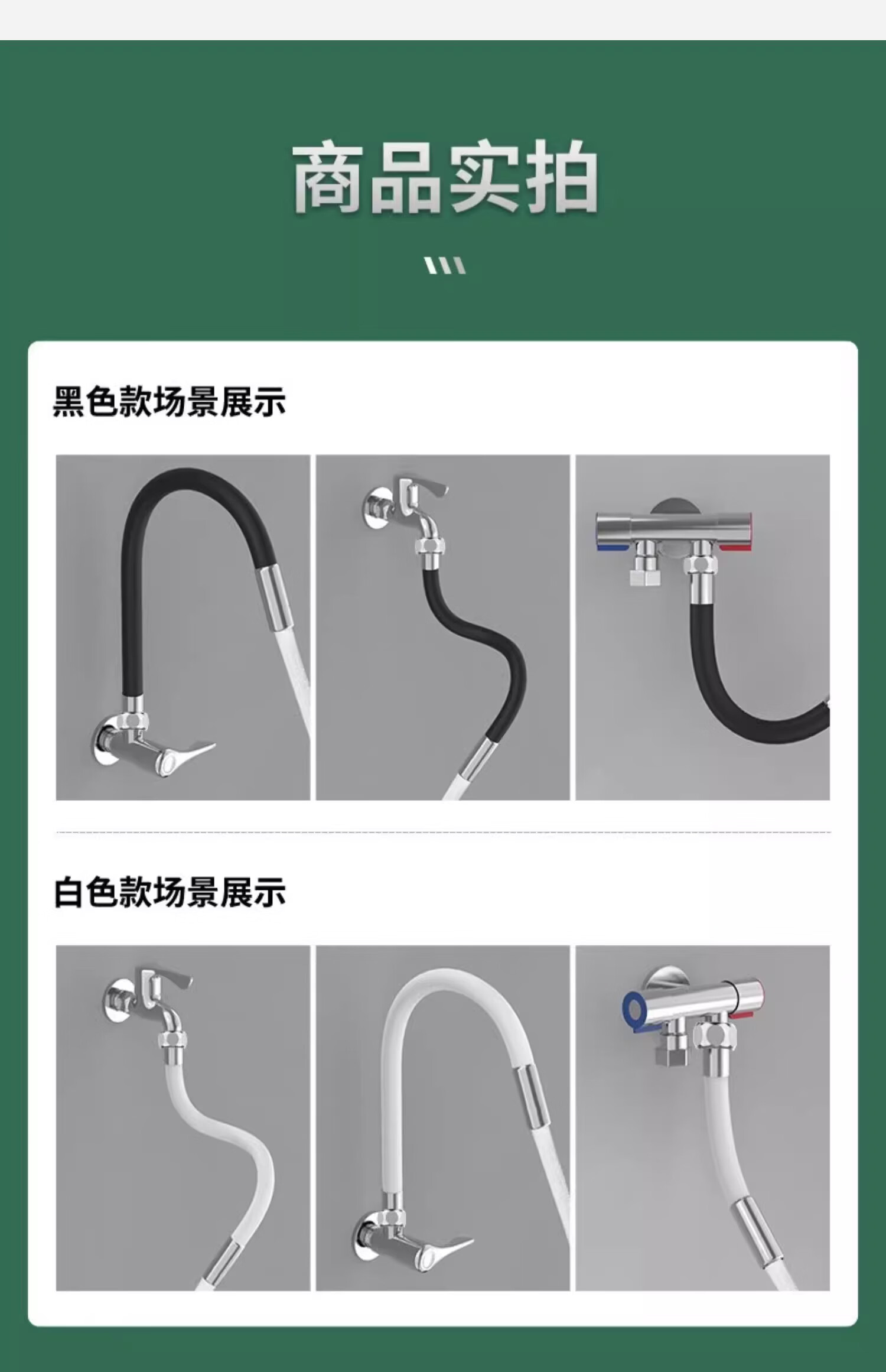 商品实拍

黑色款场景展示

白色款场景展示