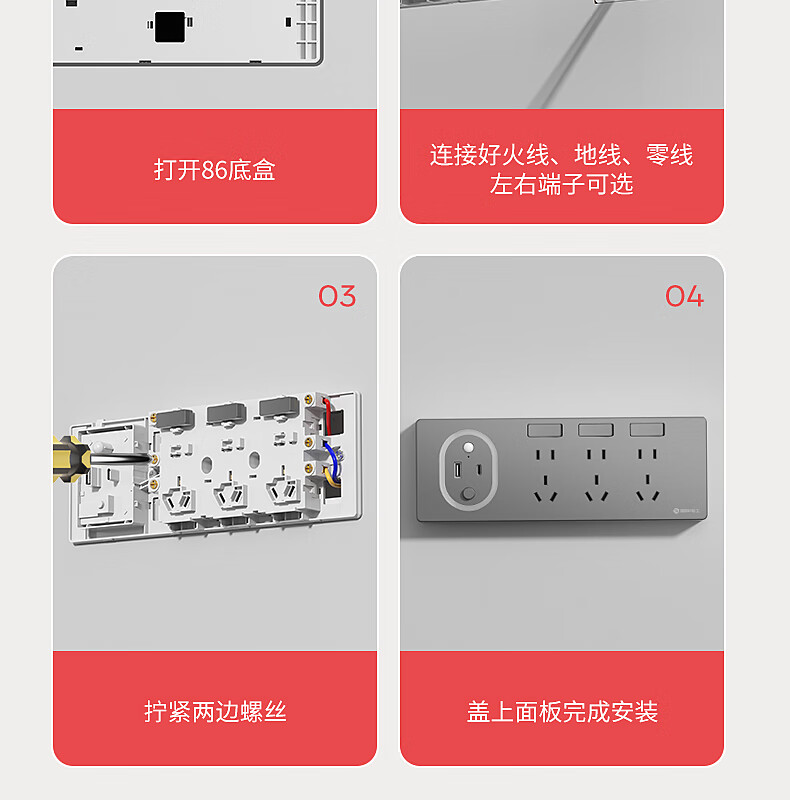 打开86底盒

连接好火线、地线、零线
左右端子可选

03

拧紧两边螺丝

04

盖上面板完成安装