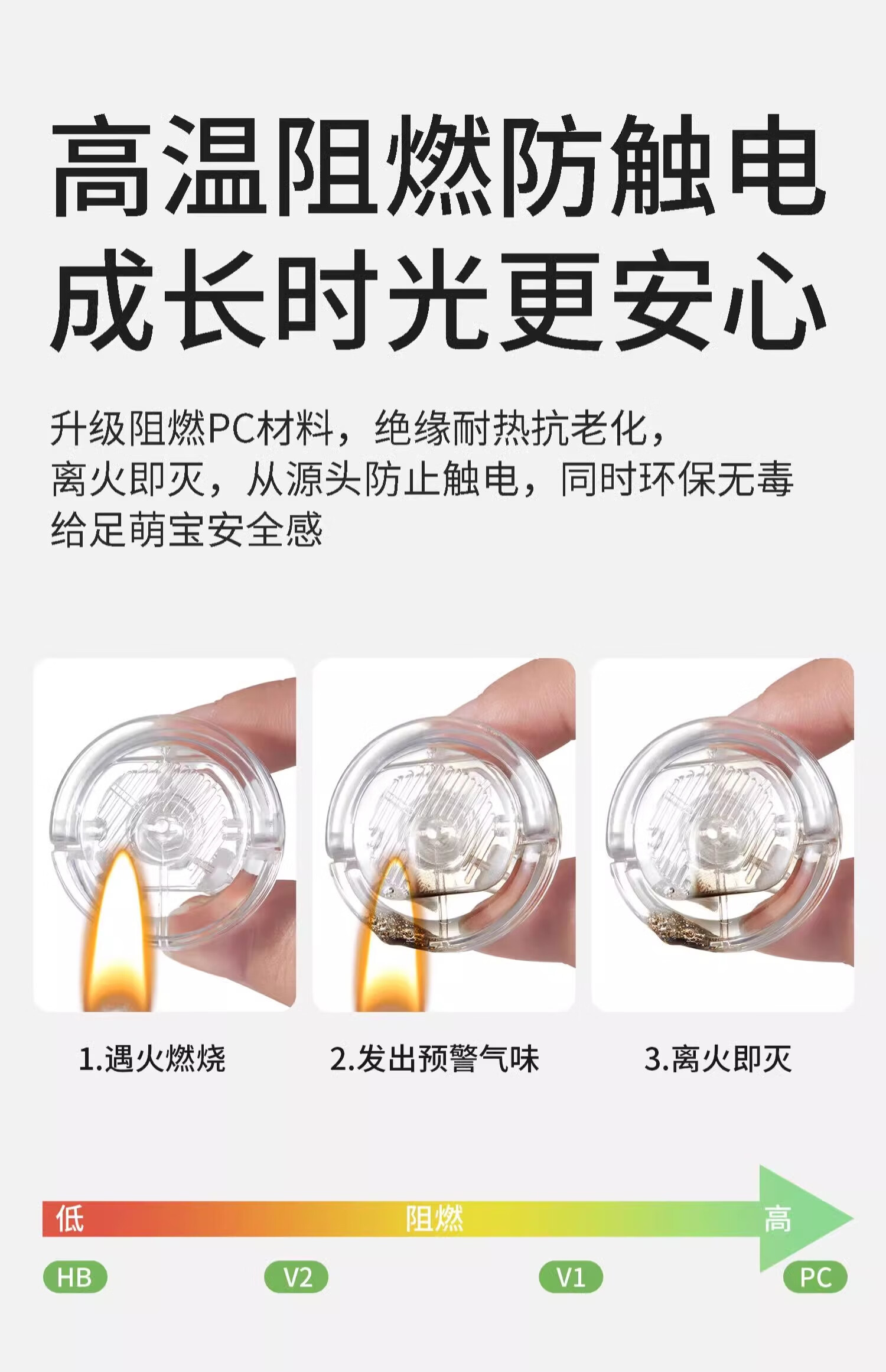 高温阻燃防触电
成长时光更安心

升级阻燃PC材料，绝缘耐热抗老化，
离火即灭，从源头防止触电，同时环保无毒
给足萌宝安全感

1.遇火燃烧

2.发出预警气味

3.离火即灭

低
阻燃
高

HB
V2
V1
PC